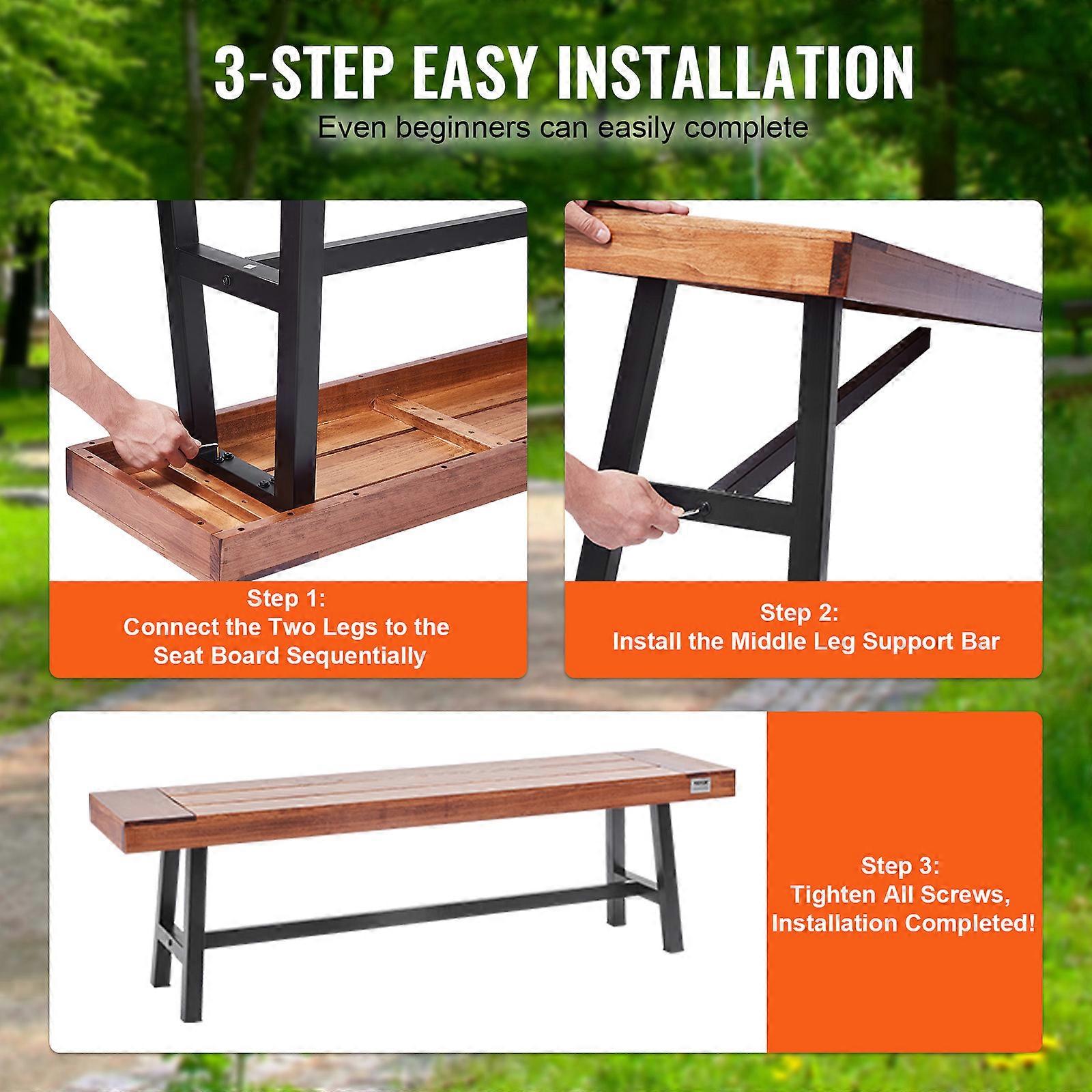 3-STEP EASY INSTALLATION
Even beginners can easily complete

Step 1:
Connect the Two Legs to the Seat Board Sequentially

Step 2:
Install the Middle Leg Support Bar

Step 3:
Tighten All Screws, Installation Completed!