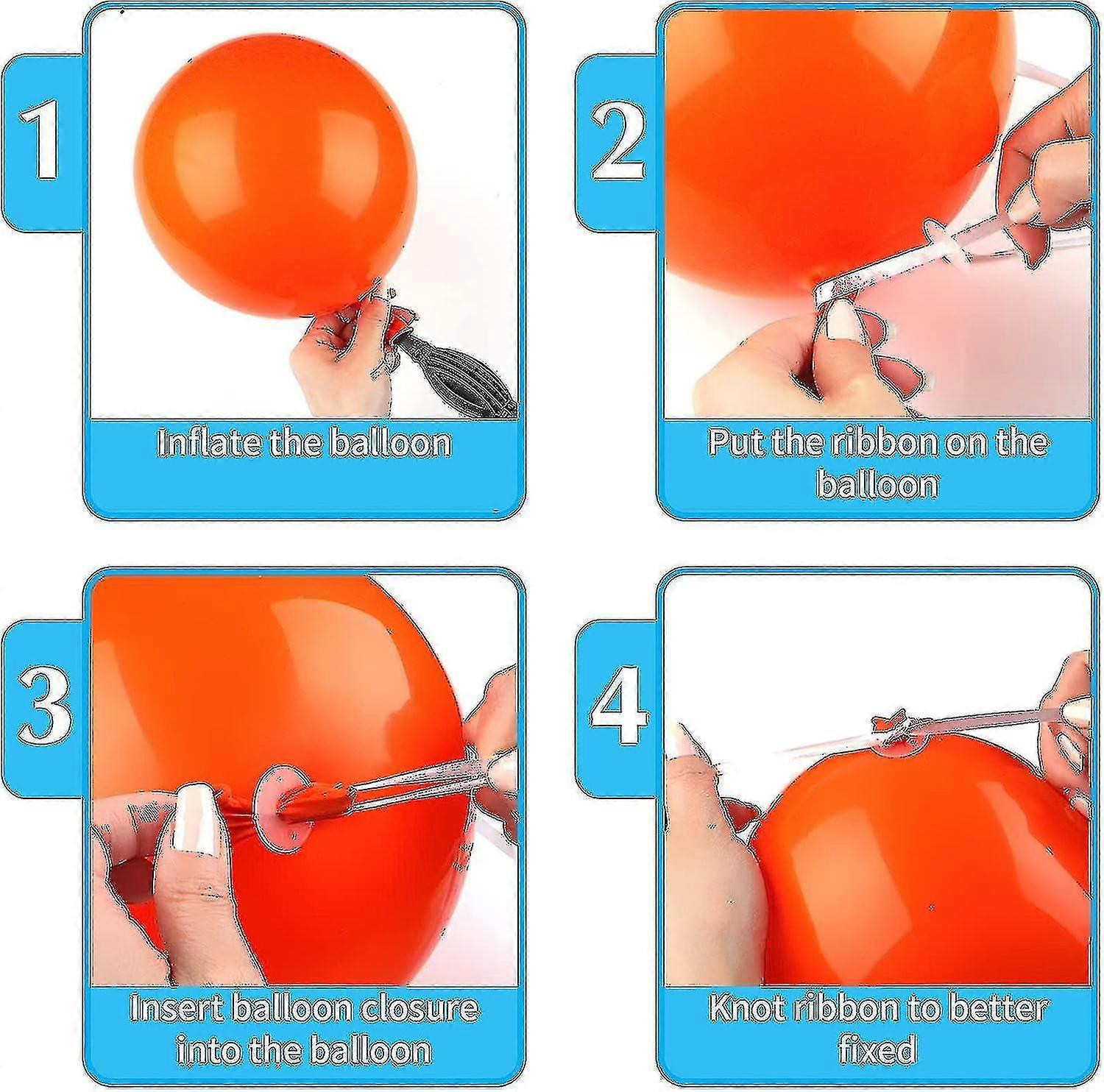 1

Inflate the balloon

2

Put the ribbon on the balloon

3

Insert balloon closure into the balloon

4

Knot ribbon to better fixed