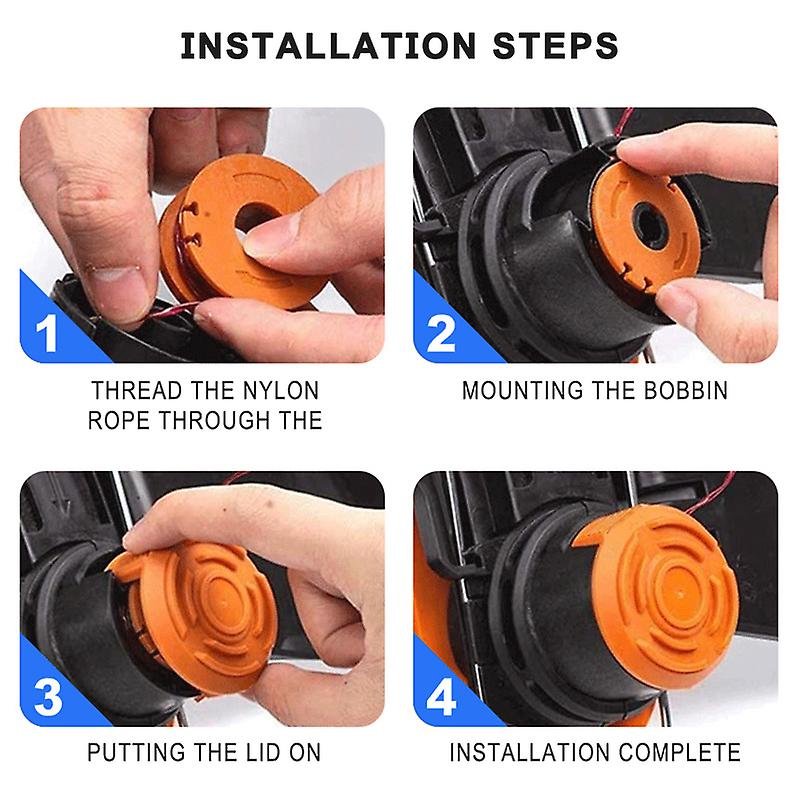 INSTALLATION STEPS

1

THREAD THE NYLON ROPE THROUGH THE

2

MOUNTING THE BOBBIN

3

PUTTING THE LID ON

4

INSTALLATION COMPLETE