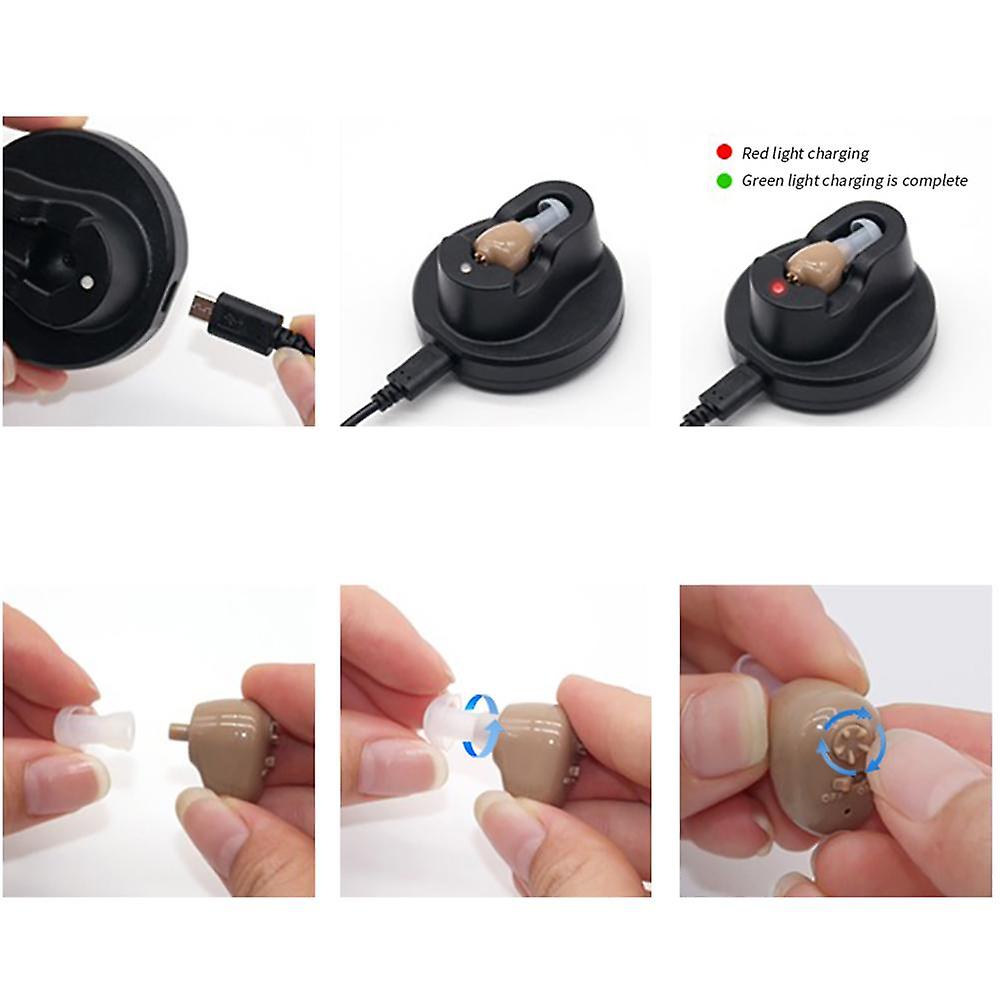 Red light charging
Green light charging is complete