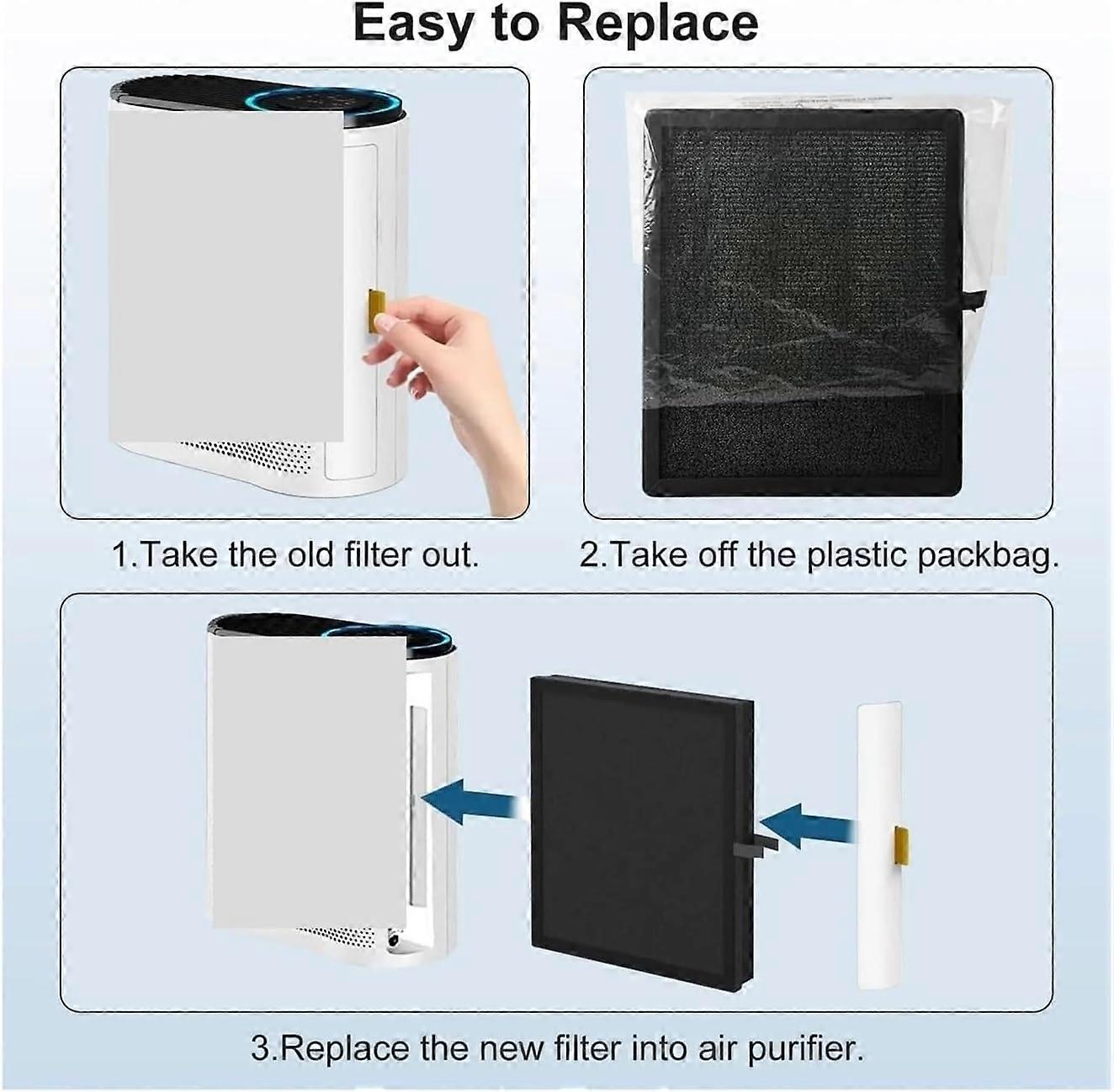 Easy to Replace

1.Take the old filter out.

2.Take off the plastic packbag.

3.Replace the new filter into air purifier.