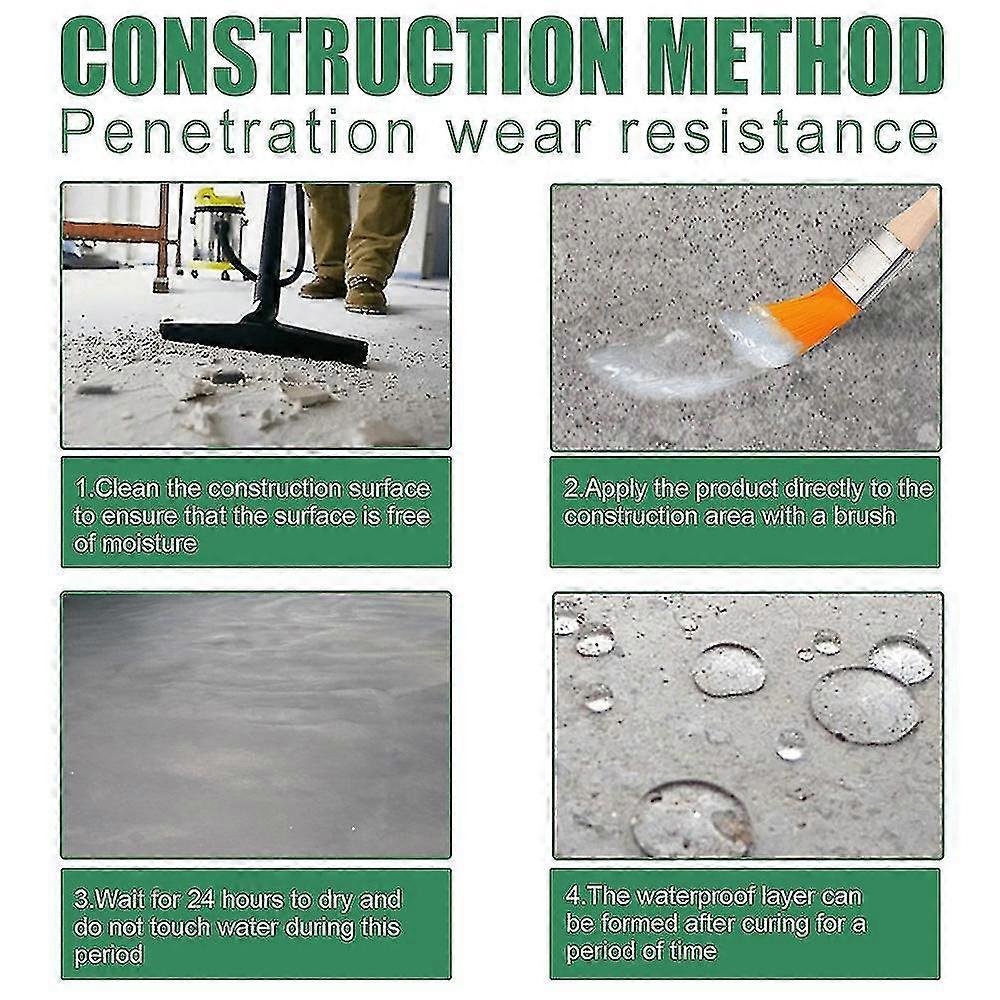 CONSTRUCTION METHOD
Penetration wear resistance

1.Clean the construction surface to ensure that the surface is free of moisture

2.Apply the product directly to the construction area with a brush

3.Wait for 24 hours to dry and do not touch water during this period

4.The waterproof layer can be formed after curing for a period of time