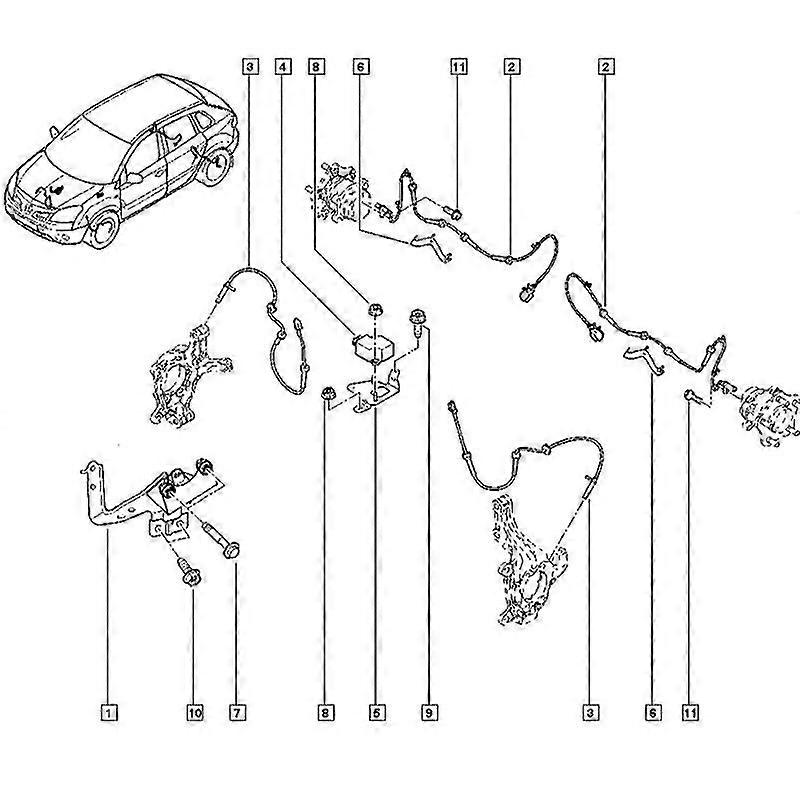 3
4
8
6
11
2
2
1
10
7
8
5
9
3
6
11