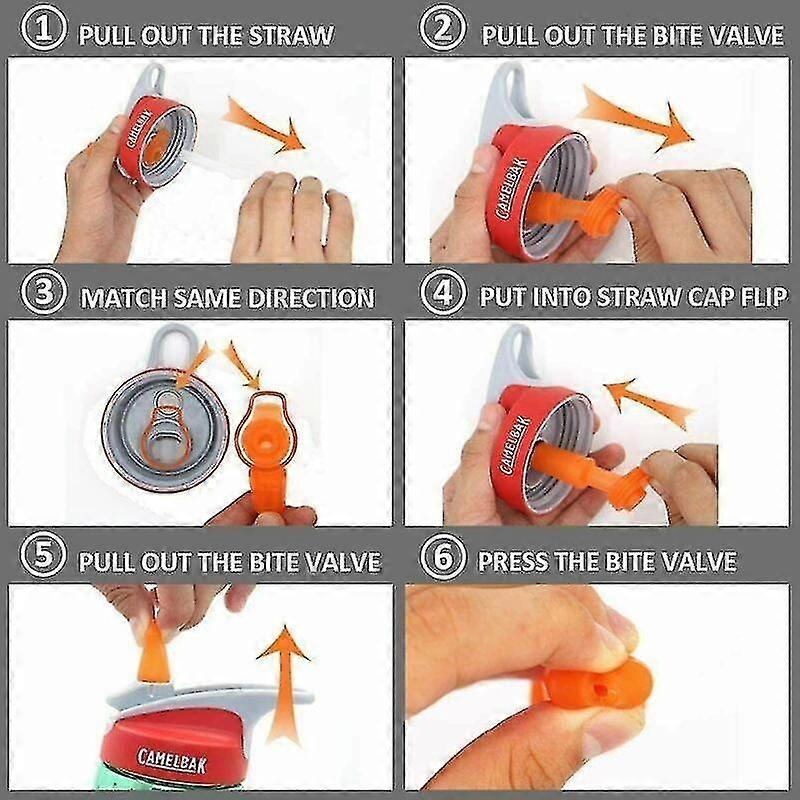 ① PULL OUT THE STRAW

CAMELBAK

② PULL OUT THE BITE VALVE

CAMELBAK

③ MATCH SAME DIRECTION

④ PUT INTO STRAW CAP FLIP

CAMELBAK

⑤ PULL OUT THE BITE VALVE

CAMELBAK

⑥ PRESS THE BITE VALVE