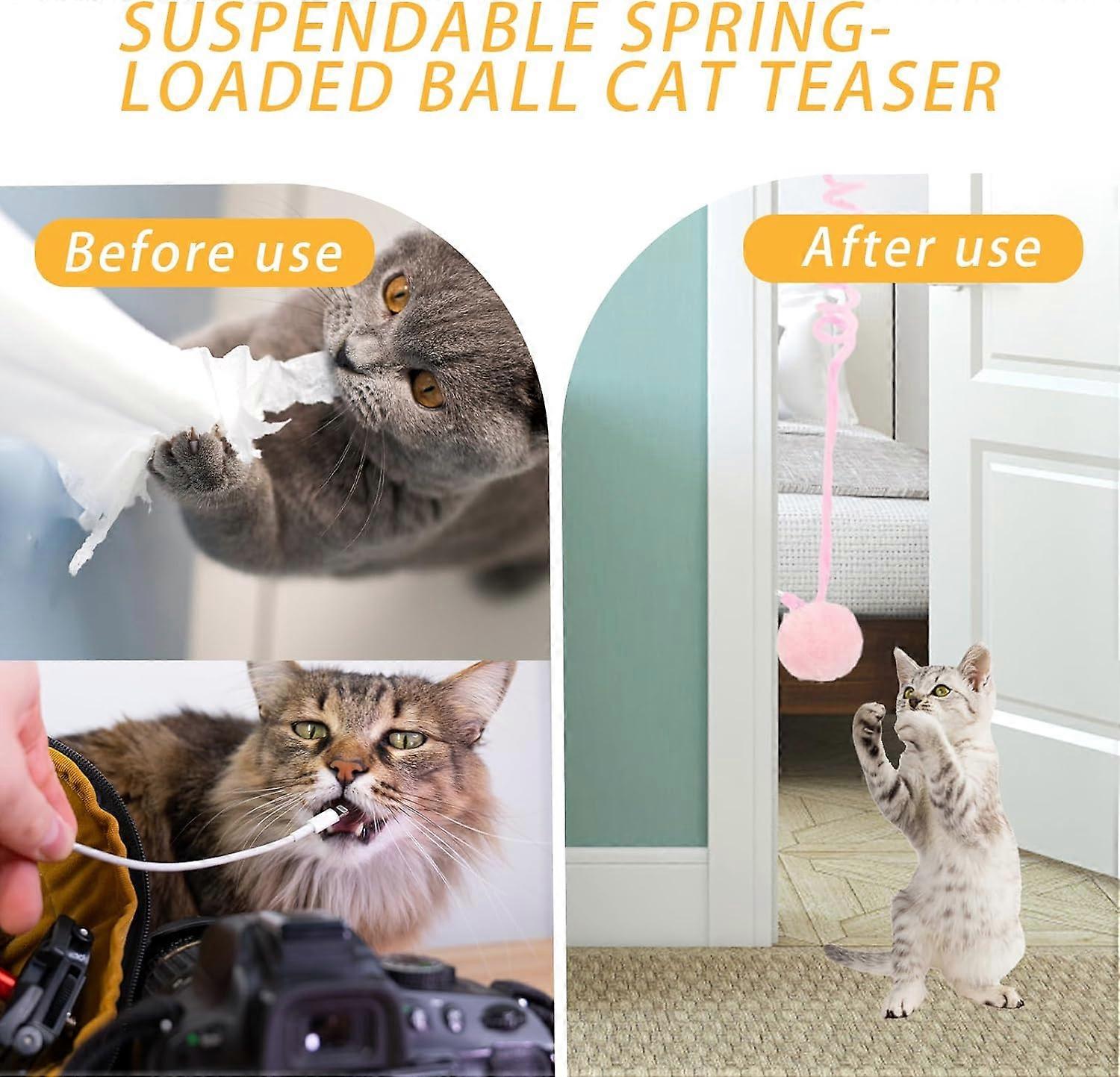 SUSPENDABLE SPRING-LOADED BALL CAT TEASER

Before use

After use