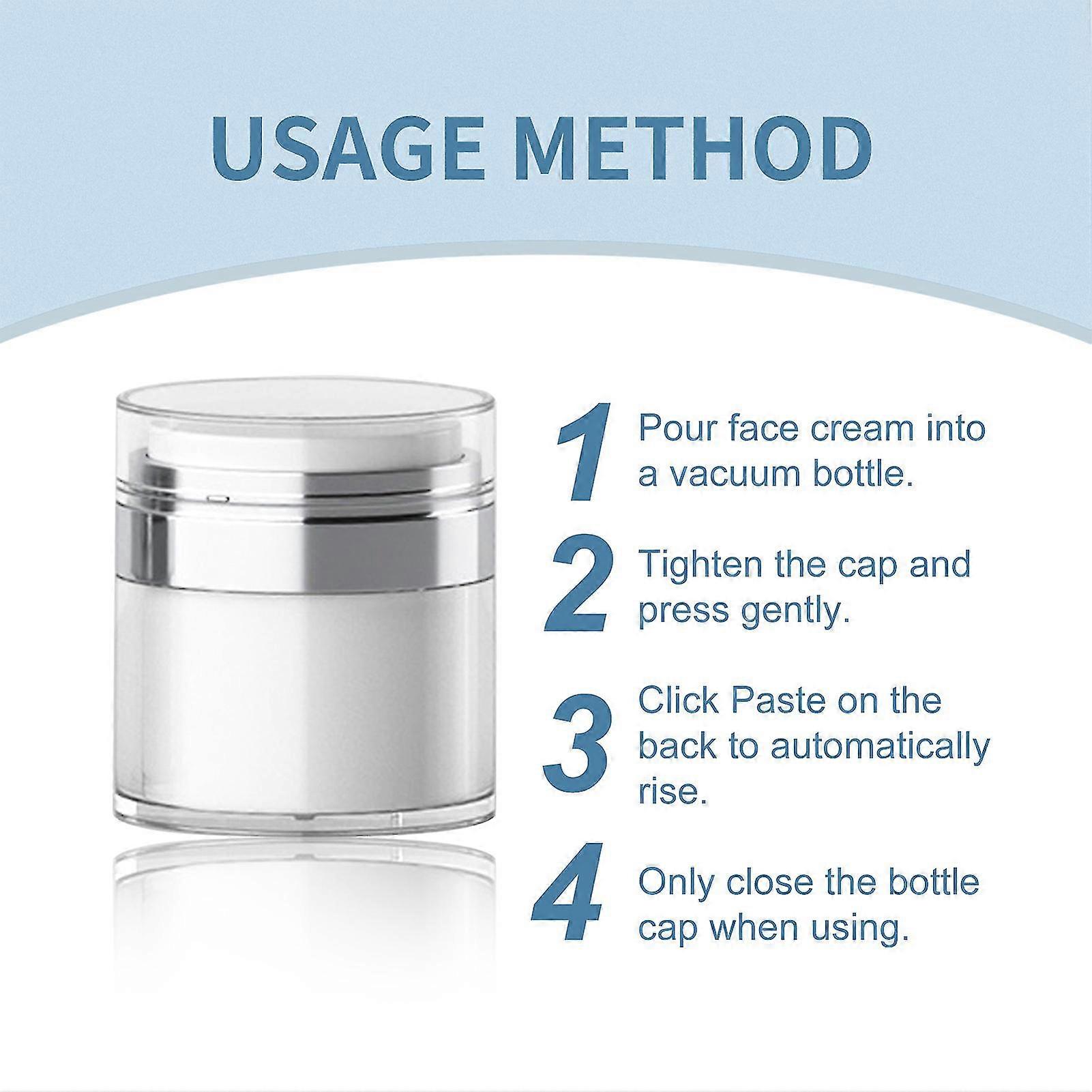 USAGE METHOD

1 Pour face cream into a vacuum bottle.

2 Tighten the cap and press gently.

3 Click Paste on the back to automatically rise.

4 Only close the bottle cap when using.