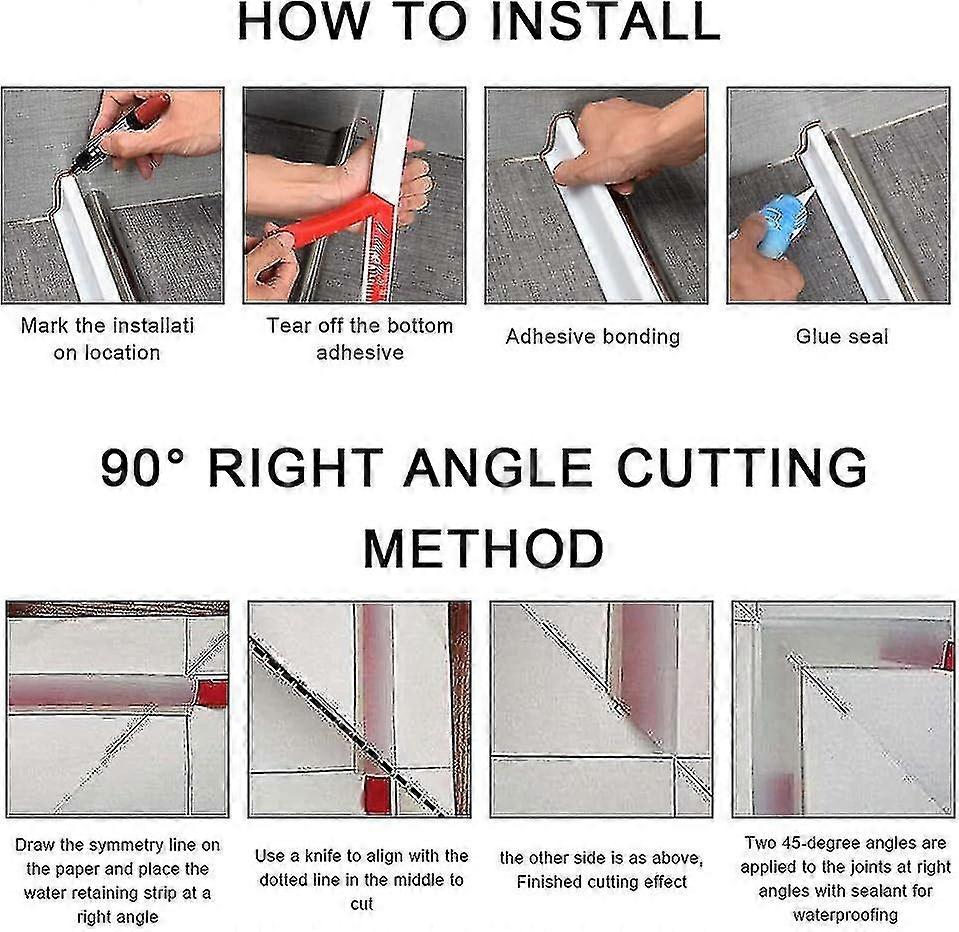 HOW TO INSTALL

Mark the installati on location

Tear off the bottom adhesive

Adhesive bonding

Glue seal

90° RIGHT ANGLE CUTTING METHOD

Draw the symmetry line on the paper and place the water retaining strip at a right angle

Use a knife to align with the dotted line in the middle to cut

the other side is as above, Finished cutting effect

Two 45-degree angles are applied to the joints at right angles with sealant for waterproofing