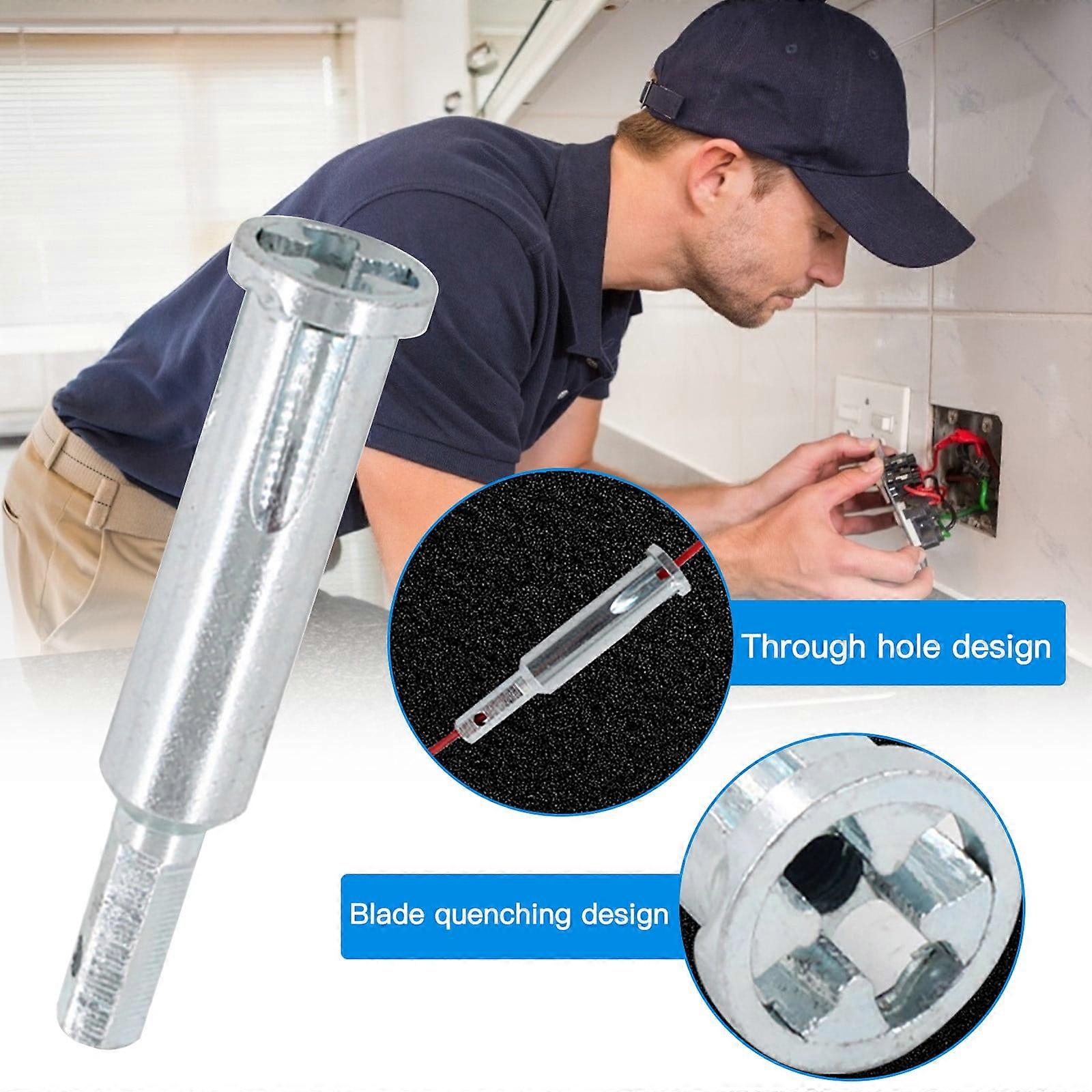 Through hole design

Blade quenching design