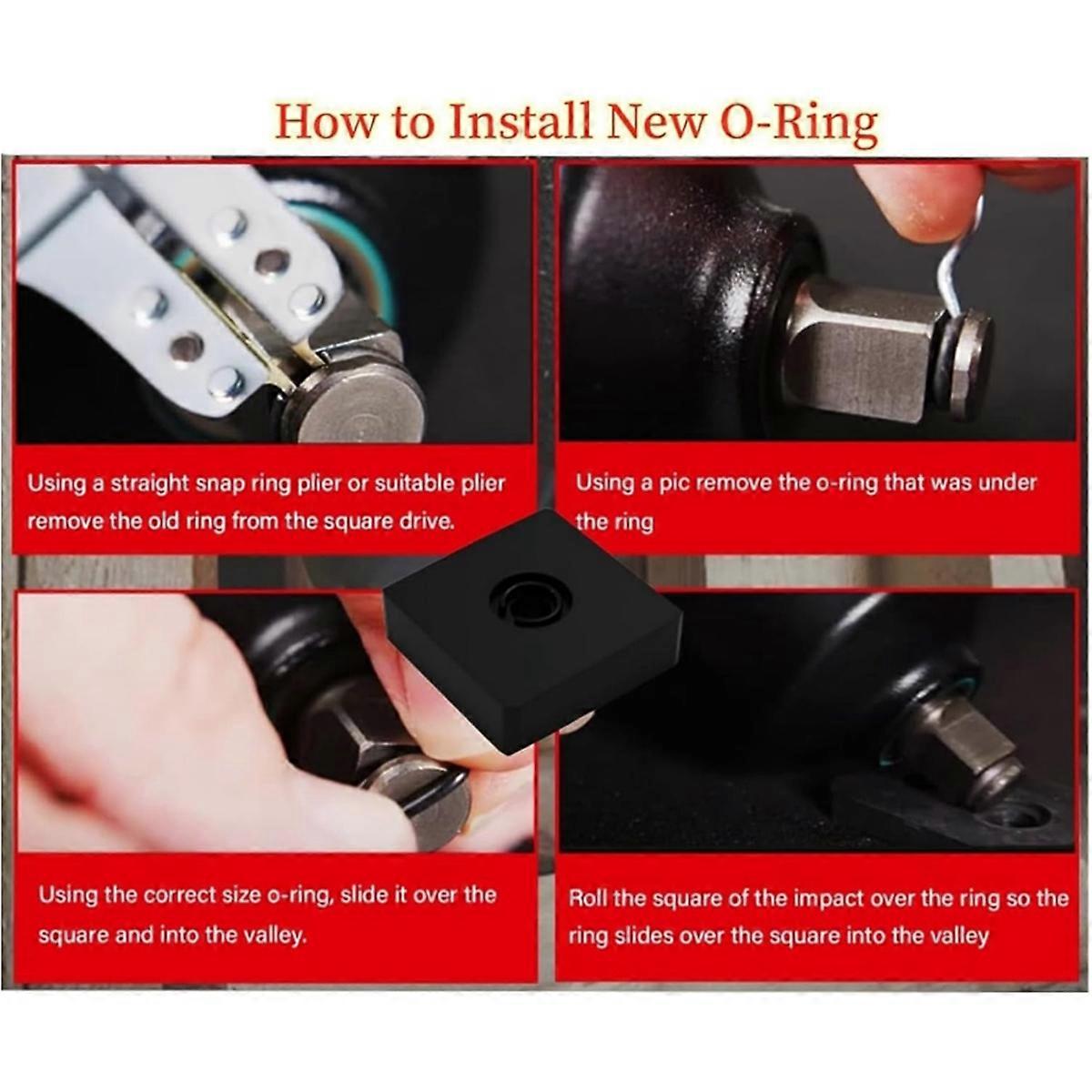 How to Install New O-Ring

Using a straight snap ring plier or suitable plier remove the old ring from the square drive.

Using a pic remove the o-ring that was under the ring

Using the correct size o-ring, slide it over the square and into the valley.

Roll the square of the impact over the ring so the ring slides over the square into the valley