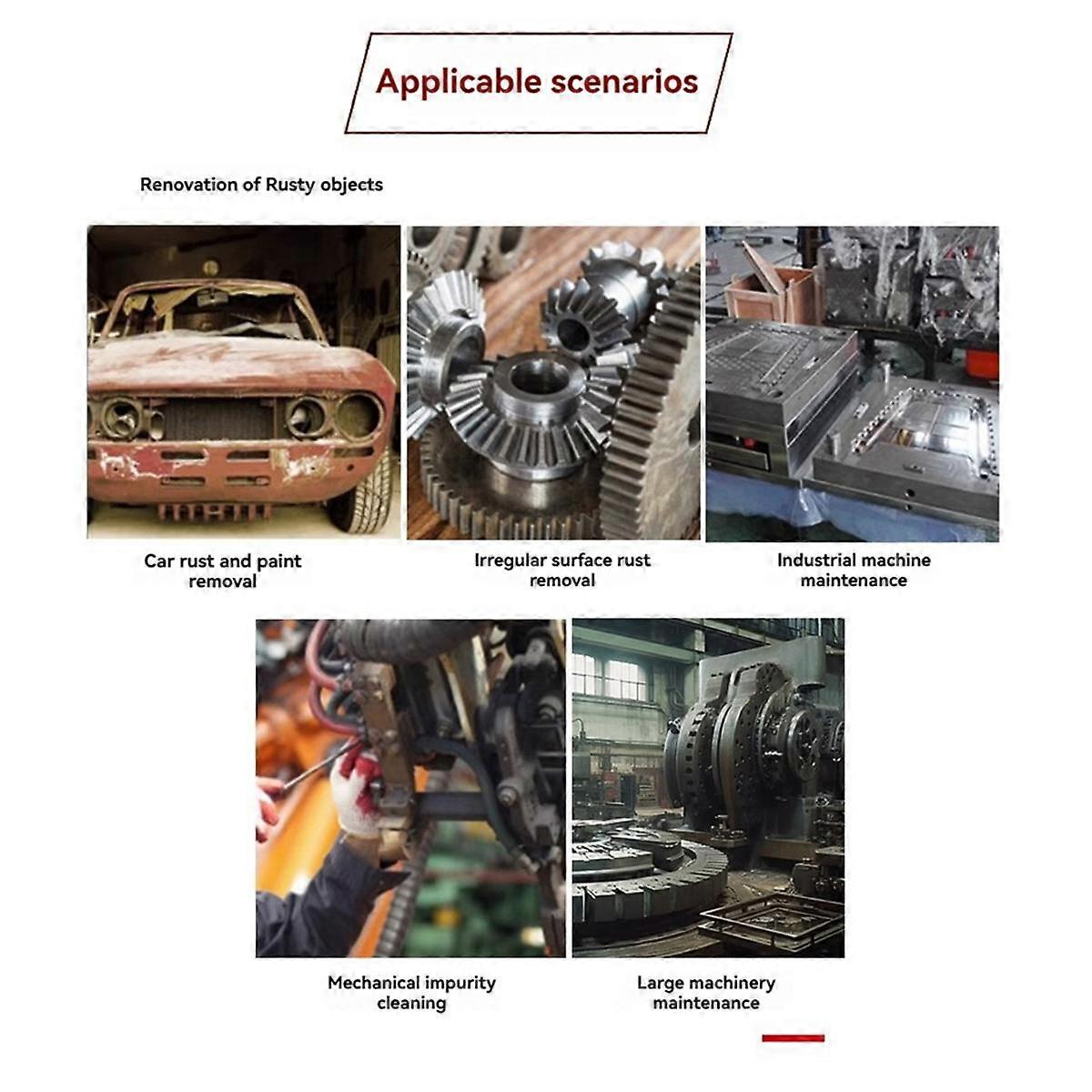 Applicable scenarios

Renovation of Rusty objects

Car rust and paint removal

Irregular surface rust removal

Industrial machine maintenance

Mechanical impurity cleaning

Large machinery maintenance