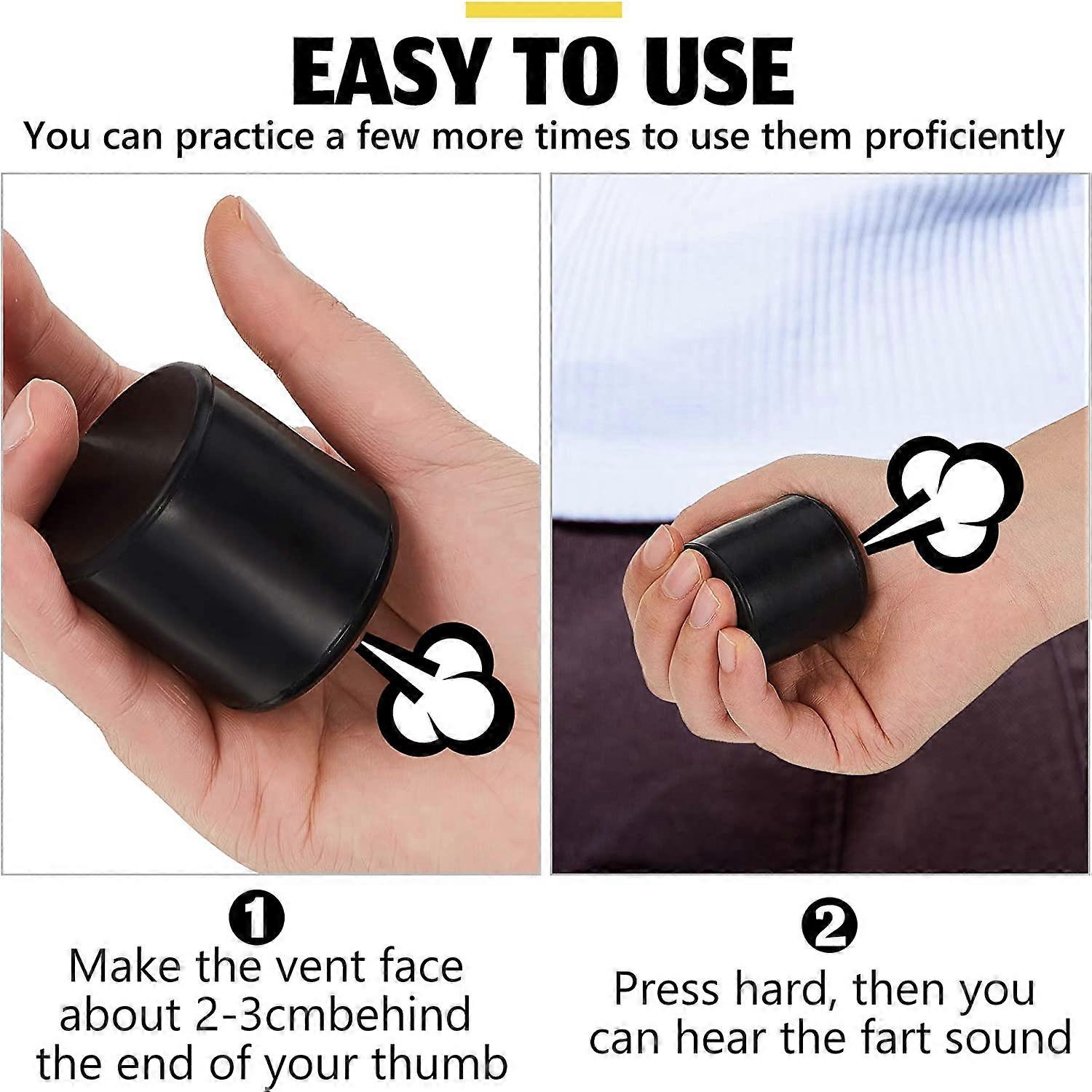 EASY TO USE

You can practice a few more times to use them proficiently

1

Make the vent face about 2-3cmbehind the end of your thumb

2

Press hard, then you can hear the fart sound