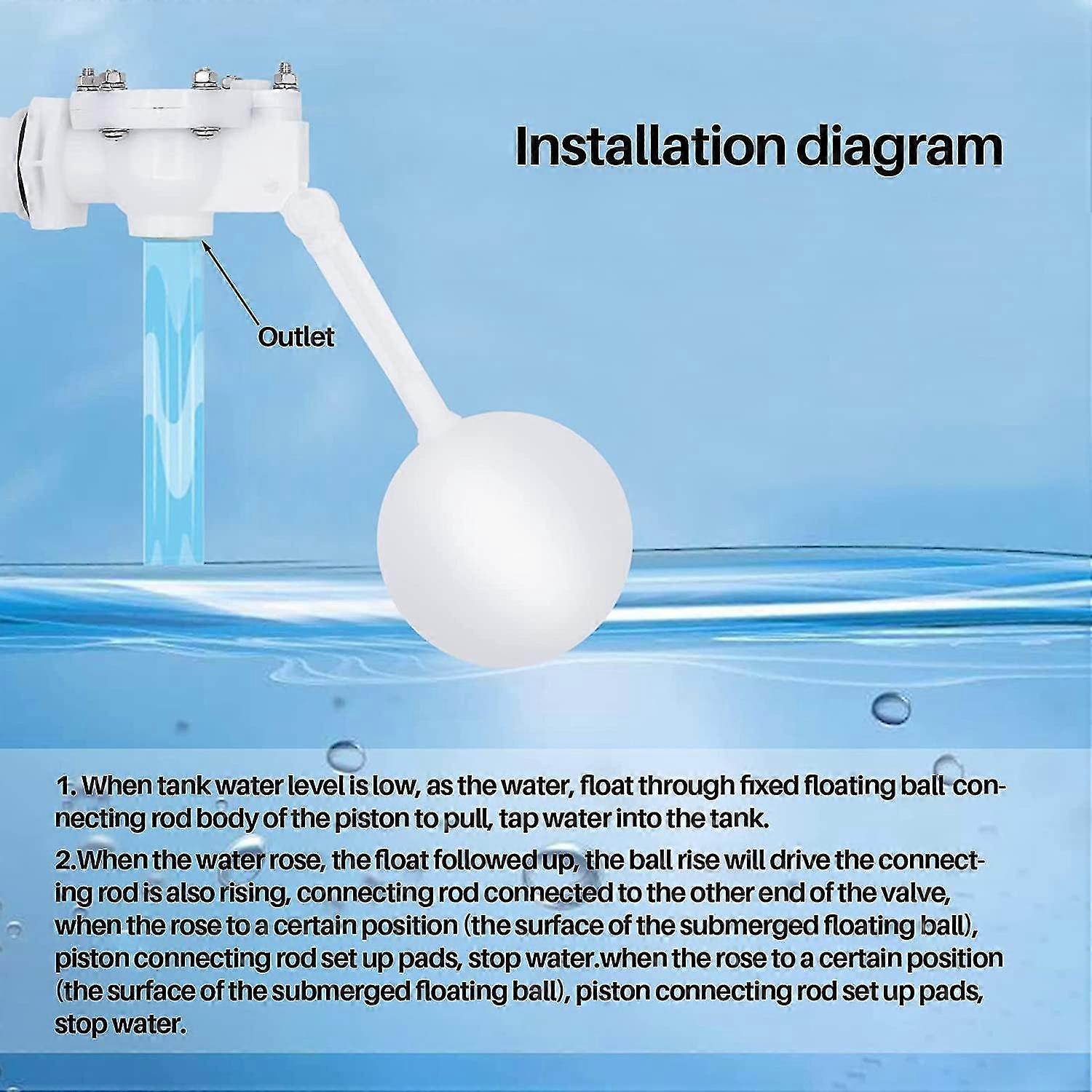 Installation diagram

Outlet

1. When tank water level is low, as the water, float through fixed floating ball connecting rod body of the piston to pull, tap water into the tank.

2.When the water rose, the float followed up, the ball rise will drive the connecting rod is also rising, connecting rod connected to the other end of the valve, when the rose to a certain position (the surface of the submerged floating ball), piston connecting rod set up pads, stop water.when the rose to a certain position (the surface of the submerged floating ball), piston connecting rod set up pads, stop water.