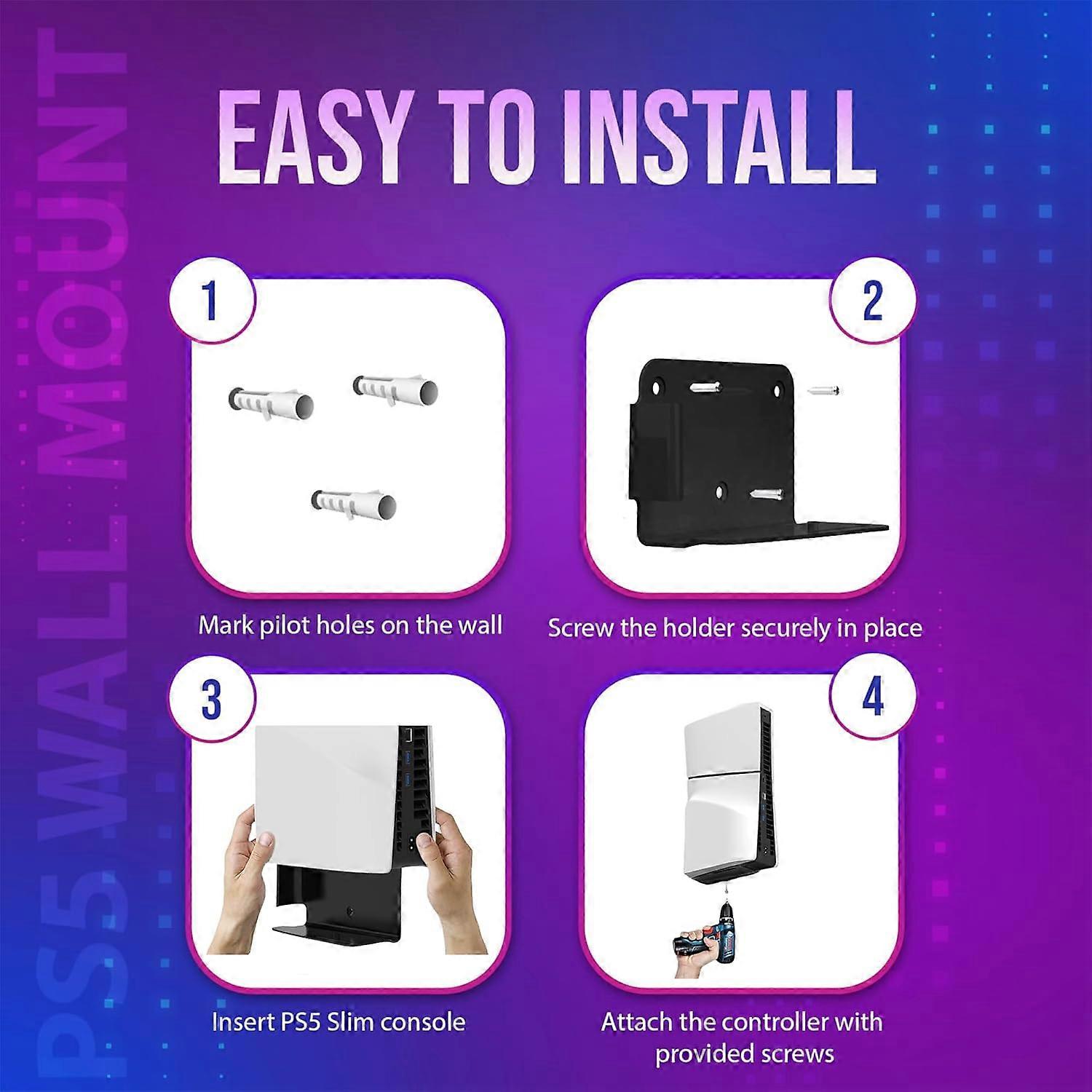 PS5 WALL MOUNT

EASY TO INSTALL

1

Mark pilot holes on the wall

2

Screw the holder securely in place

3

Insert PS5 Slim console

4

Attach the controller with provided screws