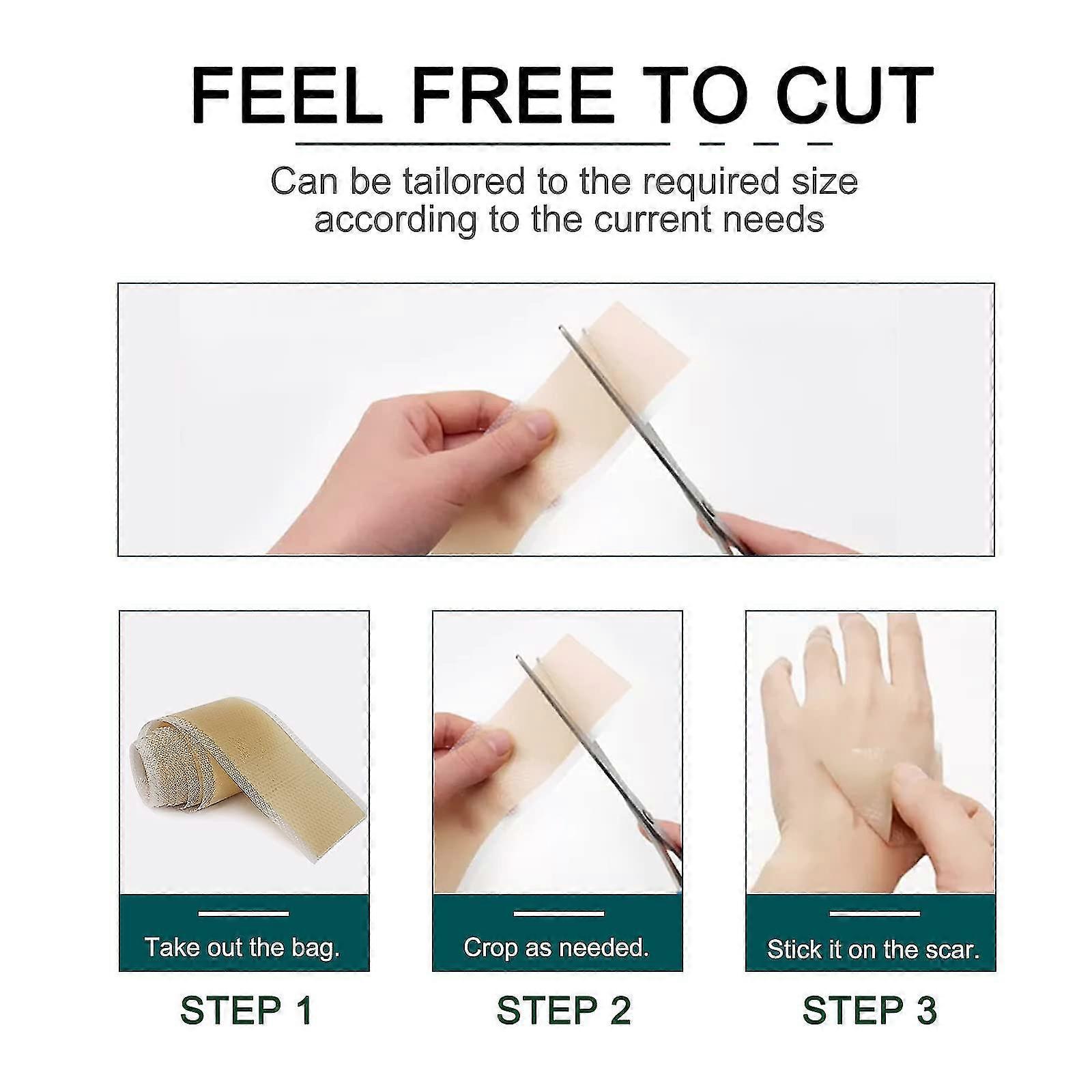 FEEL FREE TO CUT

Can be tailored to the required size according to the current needs

Take out the bag.

STEP 1

Crop as needed.

STEP 2

Stick it on the scar.

STEP 3