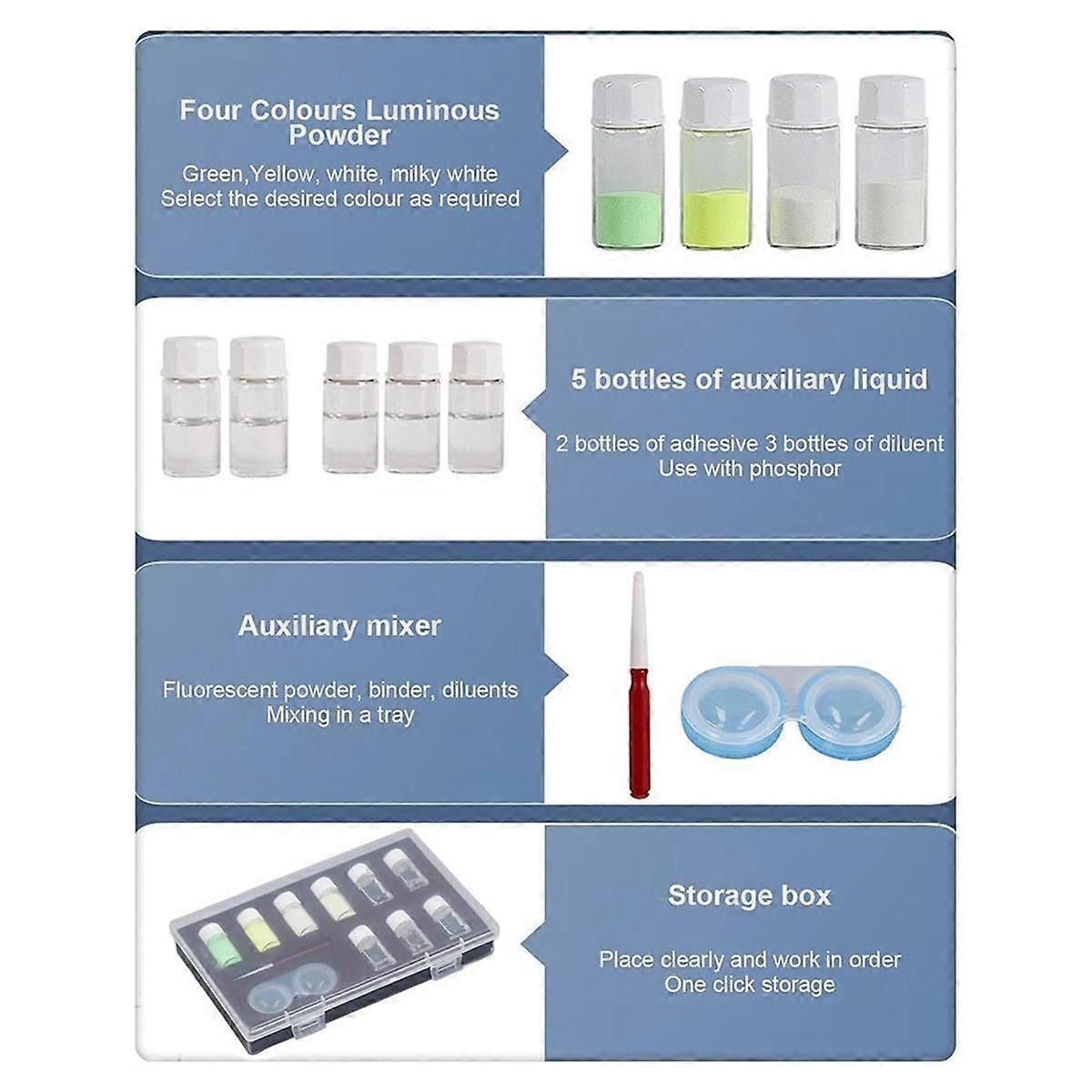 Four Colours Luminous Powder

Green,Yellow, white, milky white
Select the desired colour as required

5 bottles of auxiliary liquid

2 bottles of adhesive 3 bottles of diluent
Use with phosphor

Auxiliary mixer

Fluorescent powder, binder, diluents
Mixing in a tray

Storage box

Place clearly and work in order
One click storage