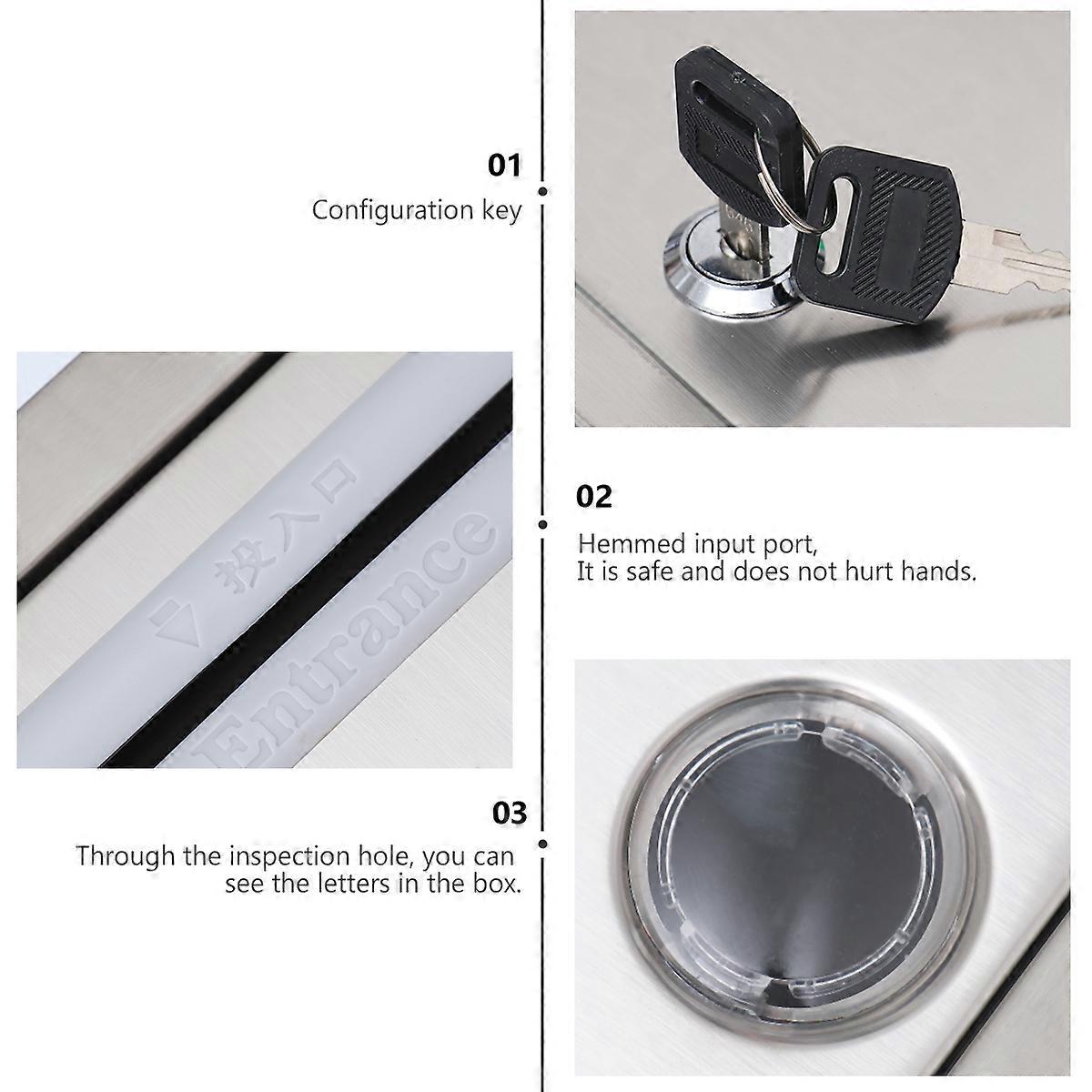 01
Configuration key

投入口
Entrance

02
Hemmed input port,
It is safe and does not hurt hands.

03
Through the inspection hole, you can see the letters in the box.