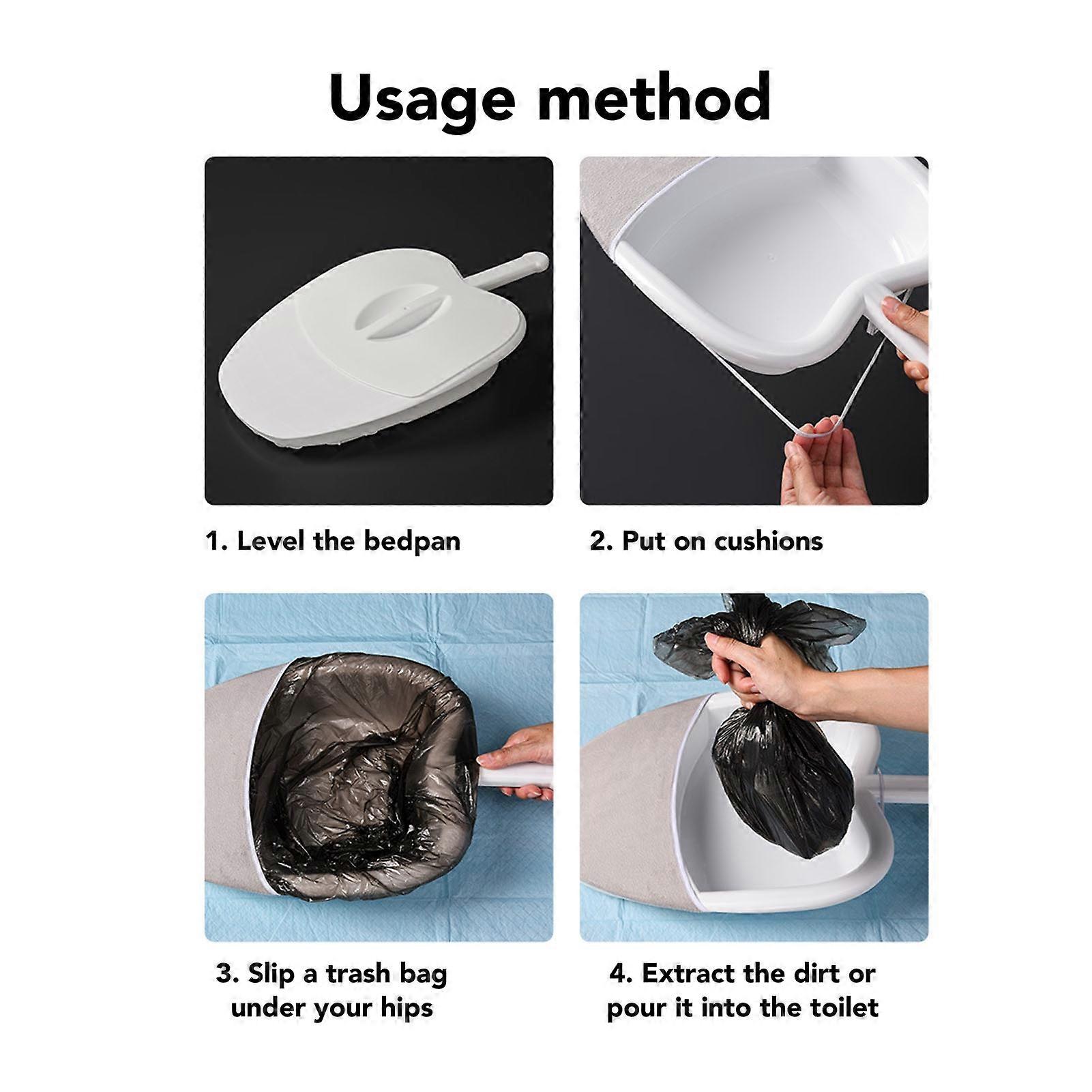 Usage method

1. Level the bedpan

2. Put on cushions

3. Slip a trash bag under your hips

4. Extract the dirt or pour it into the toilet