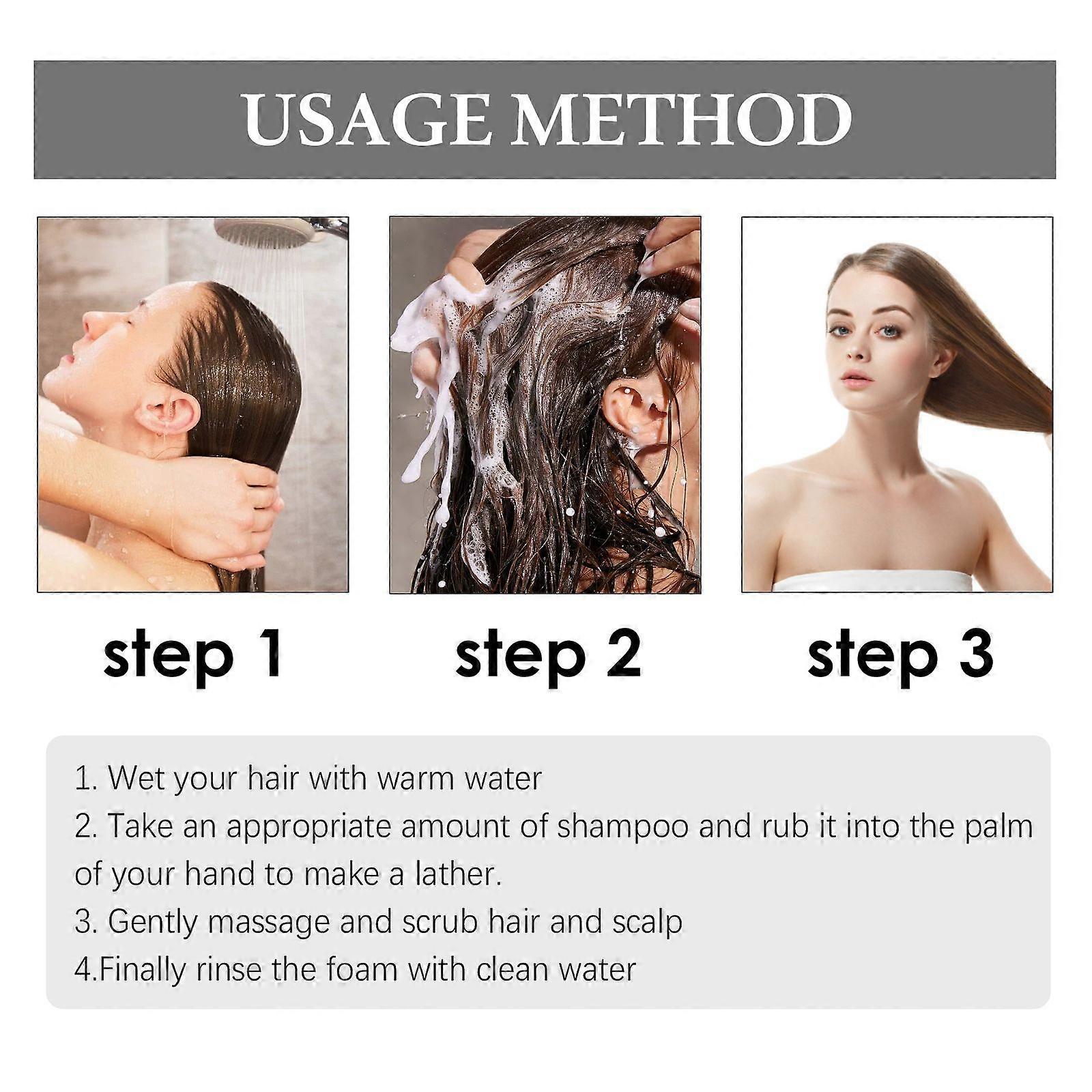 USAGE METHOD

step 1

step 2

step 3

1. Wet your hair with warm water
2. Take an appropriate amount of shampoo and rub it into the palm of your hand to make a lather.
3. Gently massage and scrub hair and scalp
4.Finally rinse the foam with clean water