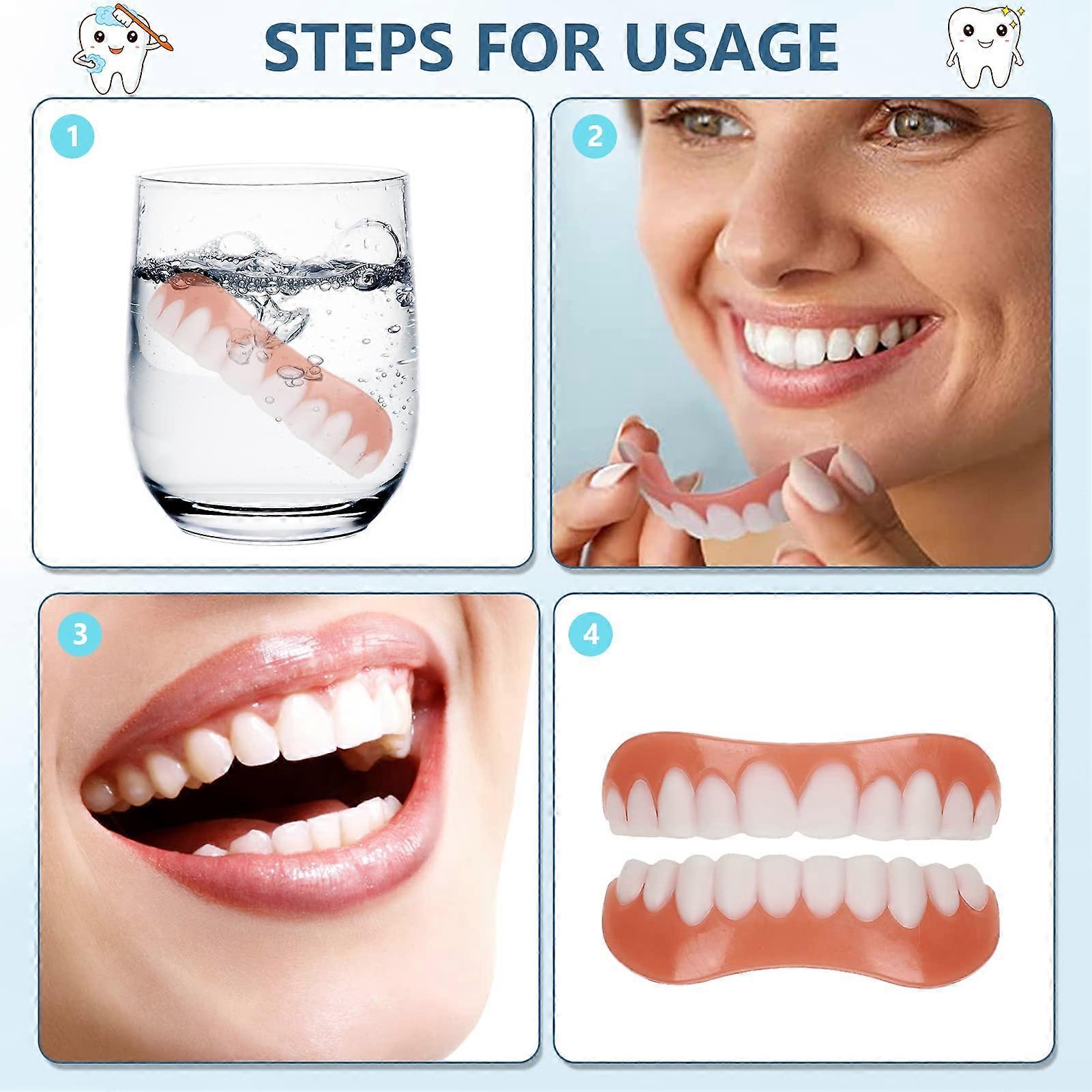 STEPS FOR USAGE

1

2

3

4