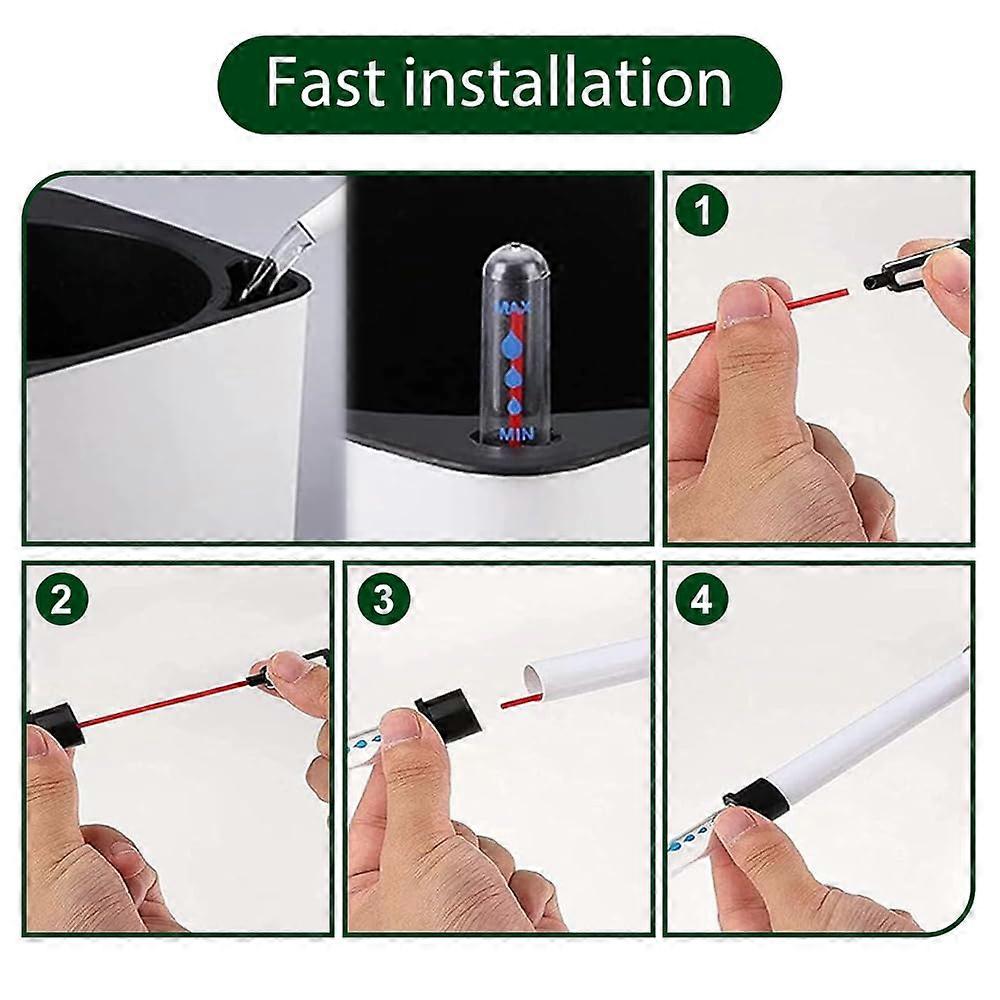 Fast installation

MAX
MIN

1

2

3

4