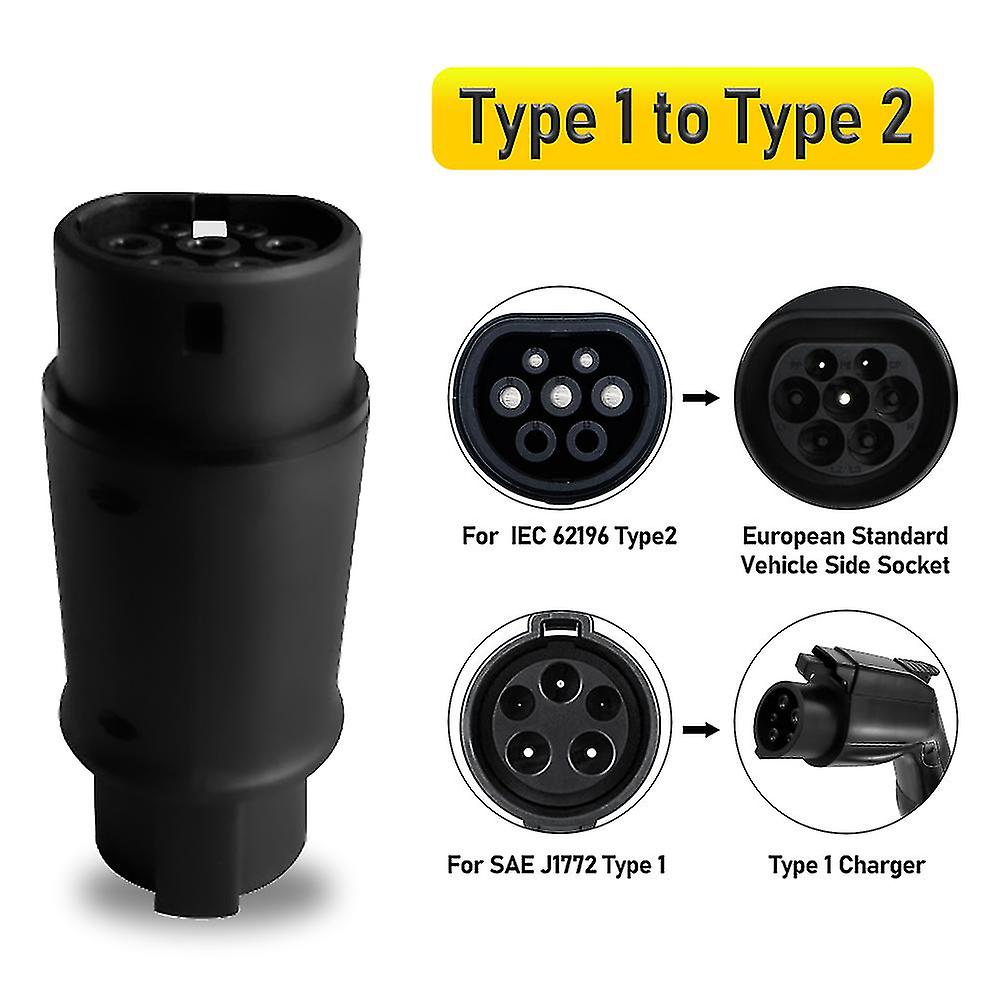 Type 1 to Type 2

For IEC 62196 Type2

European Standard Vehicle Side Socket

For SAE J1772 Type 1

Type 1 Charger