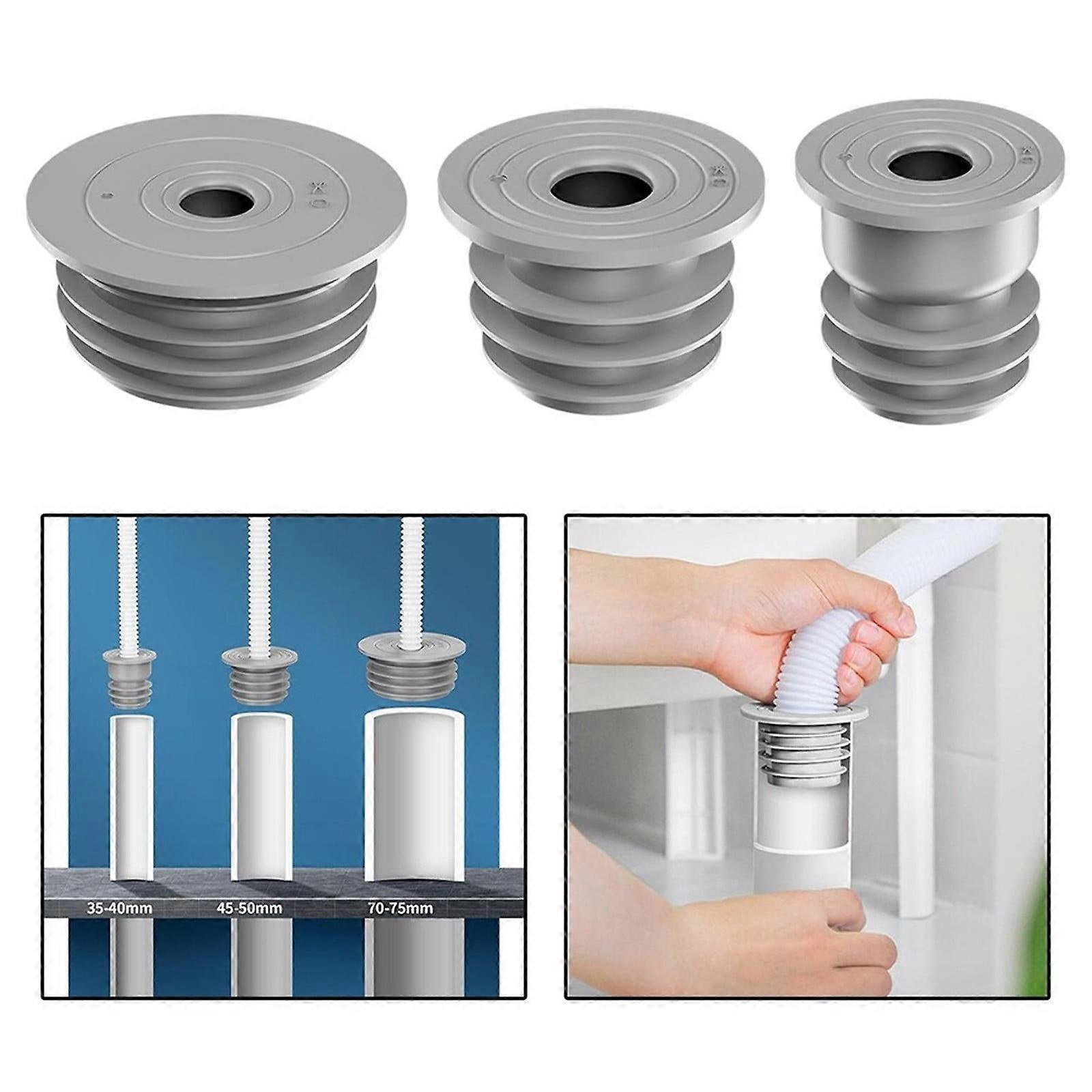 35-40mm
45-50mm
70-75mm