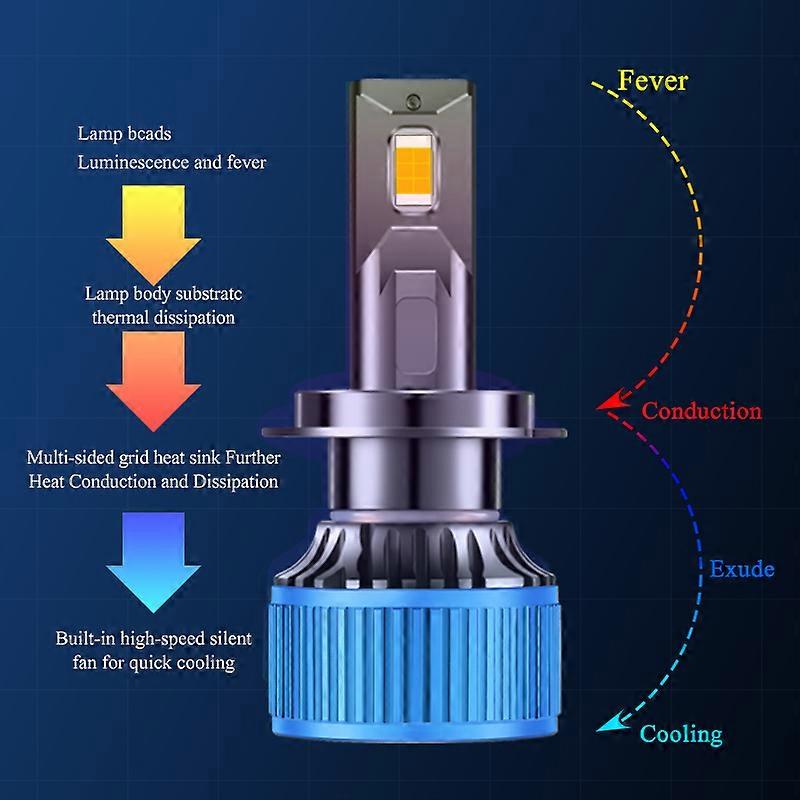 Lamp bcads
Luminescence and fever

Lamp body substratc
thermal dissipation

Multi-sided grid heat sink Further
Heat Conduction and Dissipation

Built-in high-speed silent
fan for quick cooling

Fever

Conduction

Exude

Cooling