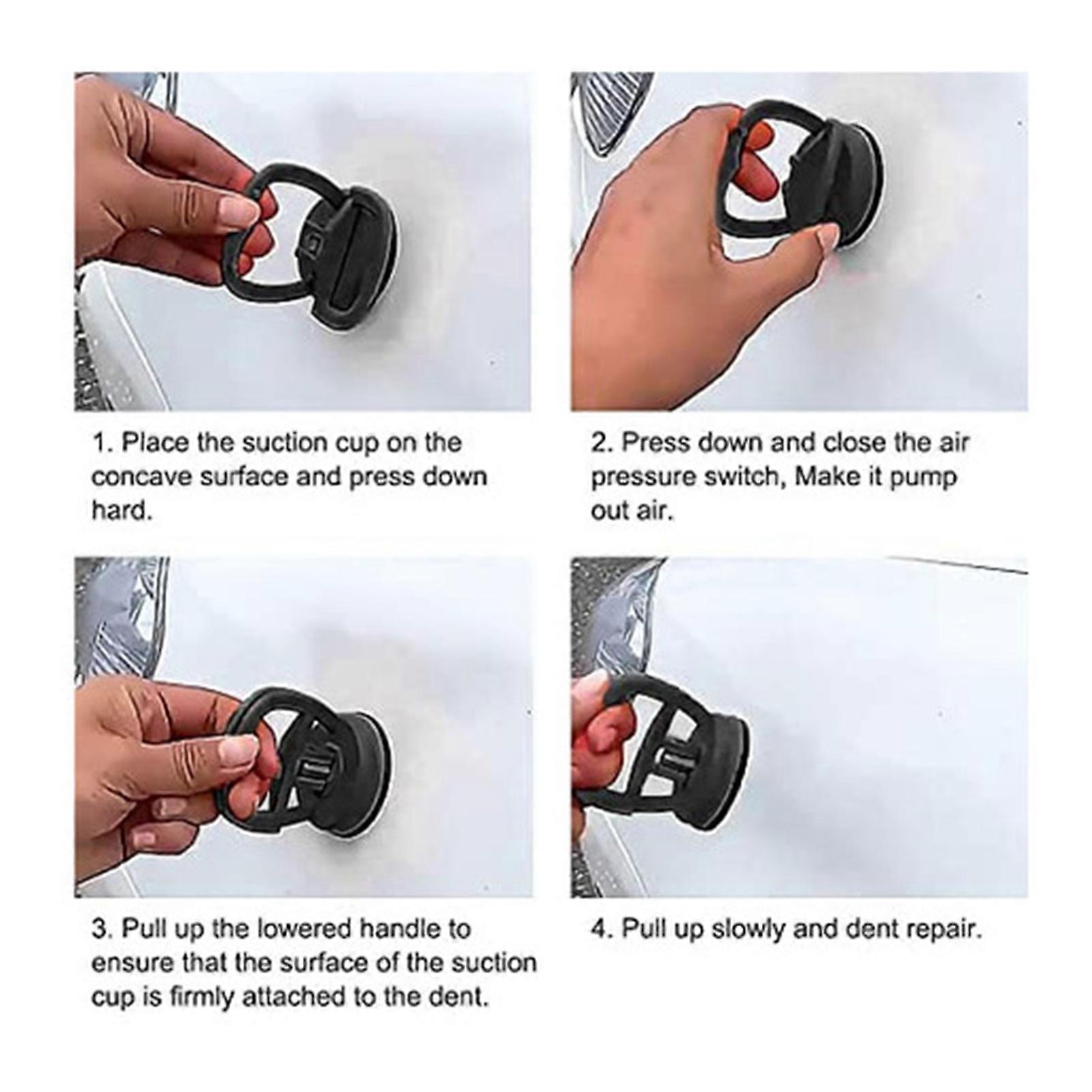 1. Place the suction cup on the concave surface and press down hard.

2. Press down and close the air pressure switch, Make it pump out air.

3. Pull up the lowered handle to ensure that the surface of the suction cup is firmly attached to the dent.

4. Pull up slowly and dent repair.