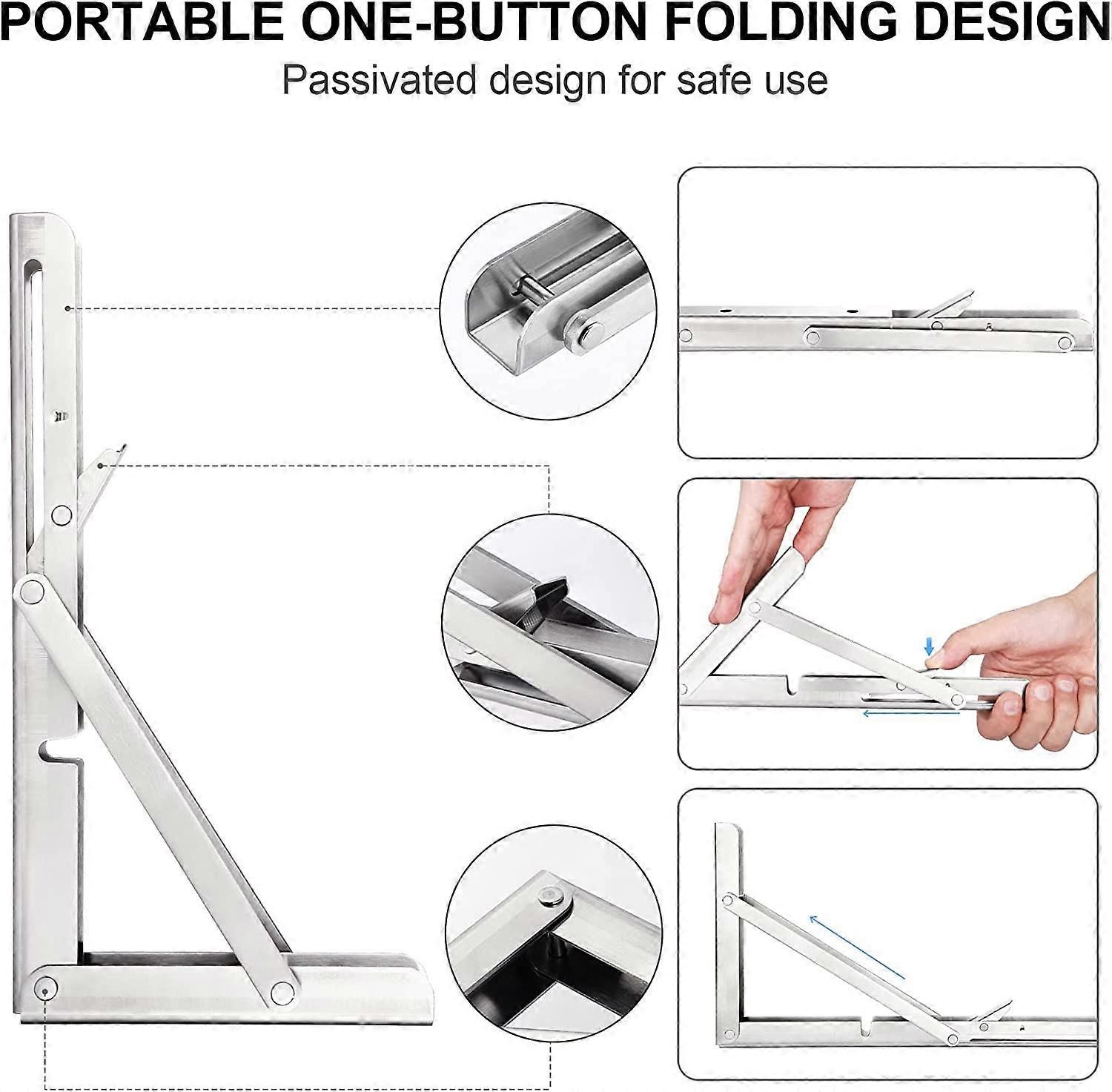 PORTABLE ONE-BUTTON FOLDING DESIGN
Passivated design for safe use