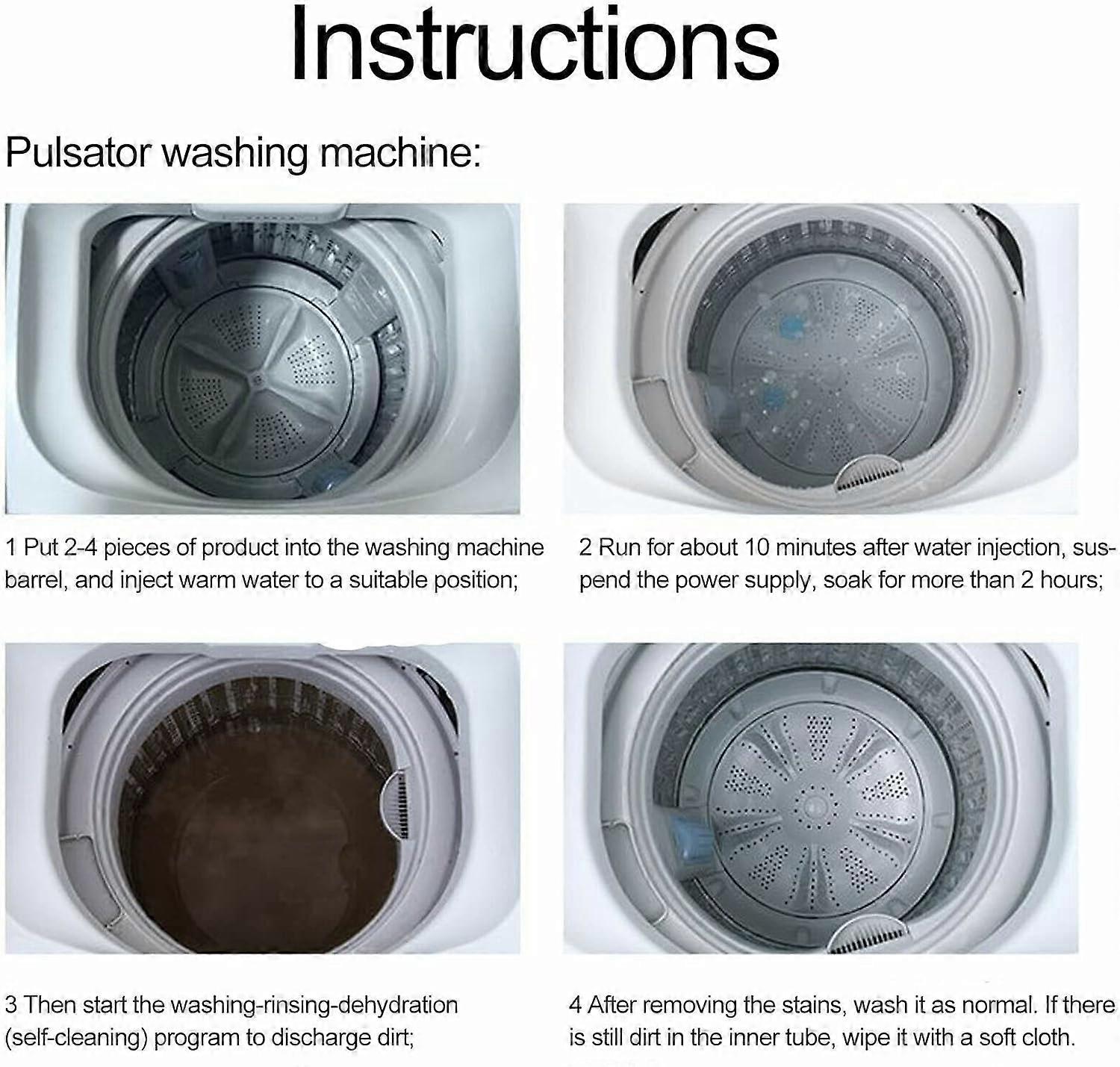 Instructions

Pulsator washing machine:

1 Put 2-4 pieces of product into the washing machine barrel, and inject warm water to a suitable position;

2 Run for about 10 minutes after water injection, suspend the power supply, soak for more than 2 hours;

3 Then start the washing-rinsing-dehydration (self-cleaning) program to discharge dirt;

4 After removing the stains, wash it as normal. If there is still dirt in the inner tube, wipe it with a soft cloth.