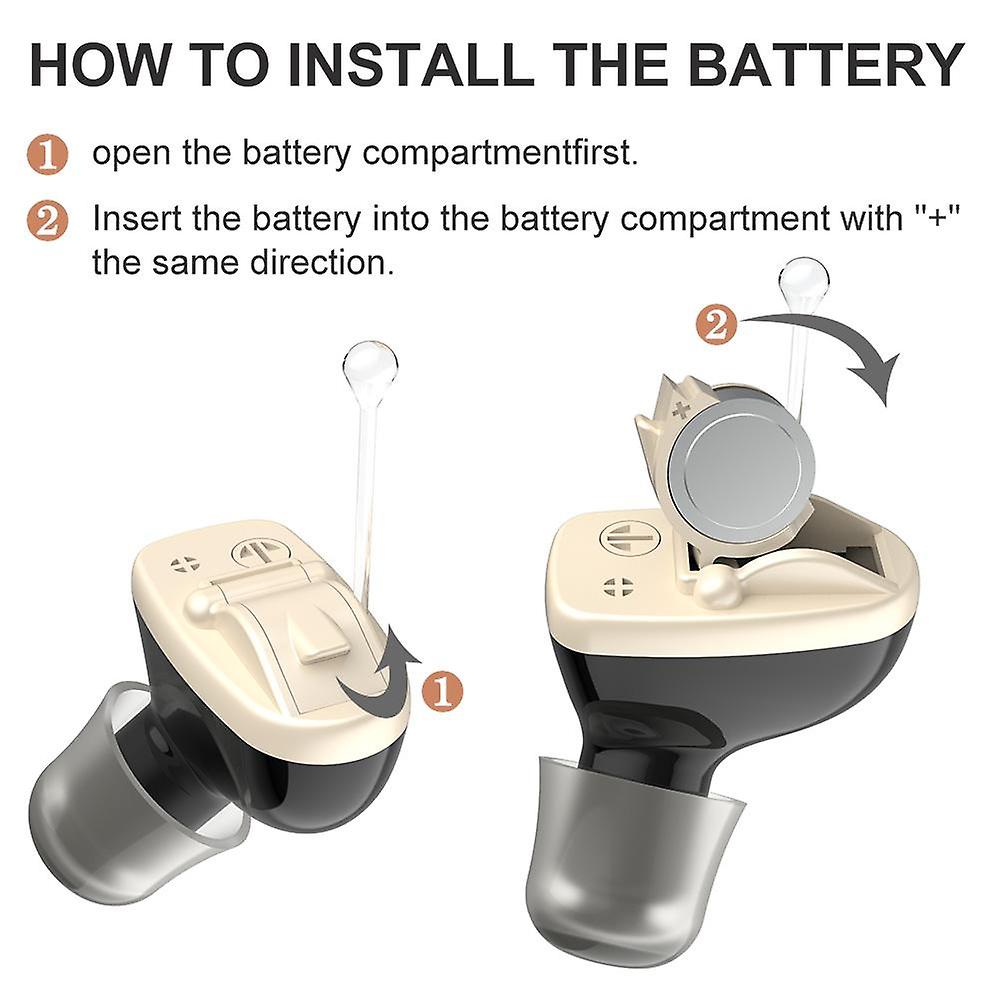 HOW TO INSTALL THE BATTERY

1 open the battery compartmentfirst.

2 Insert the battery into the battery compartment with "+" the same direction.

2

+

1