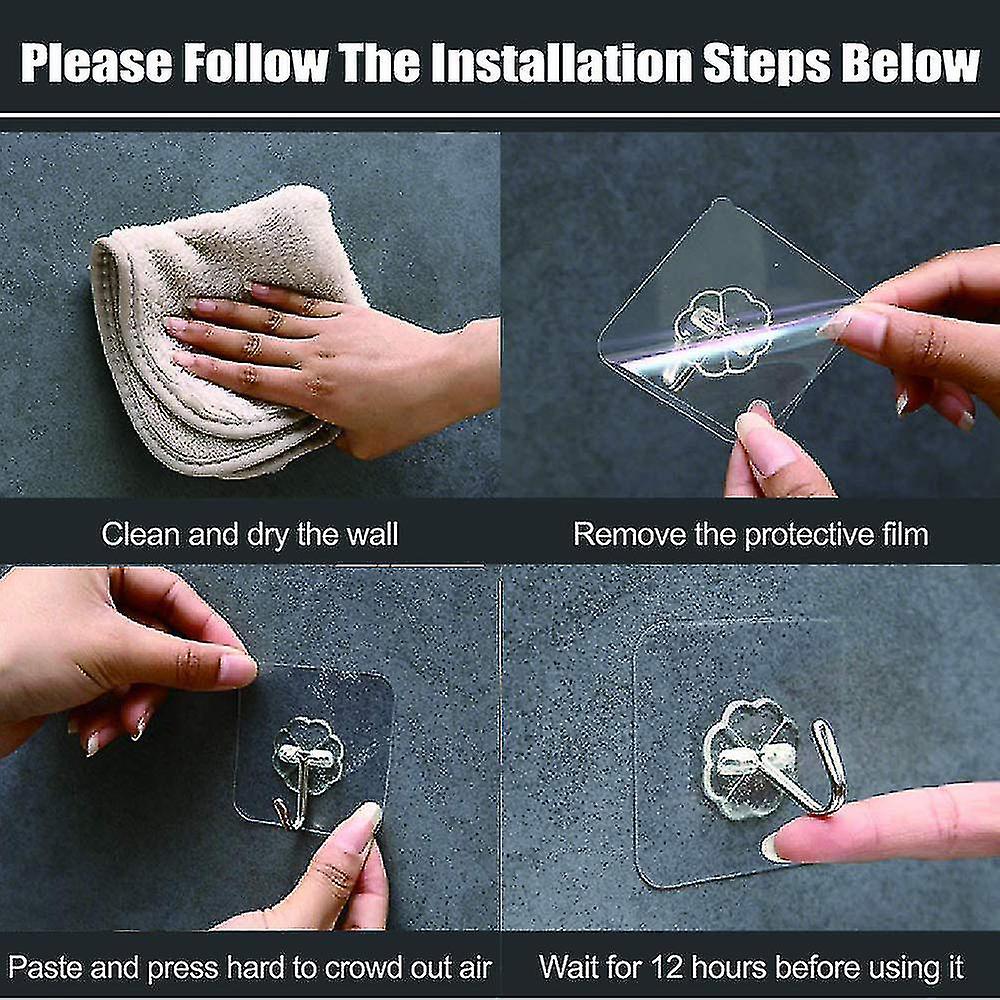 Please Follow The Installation Steps Below

Clean and dry the wall

Remove the protective film

Paste and press hard to crowd out air

Wait for 12 hours before using it