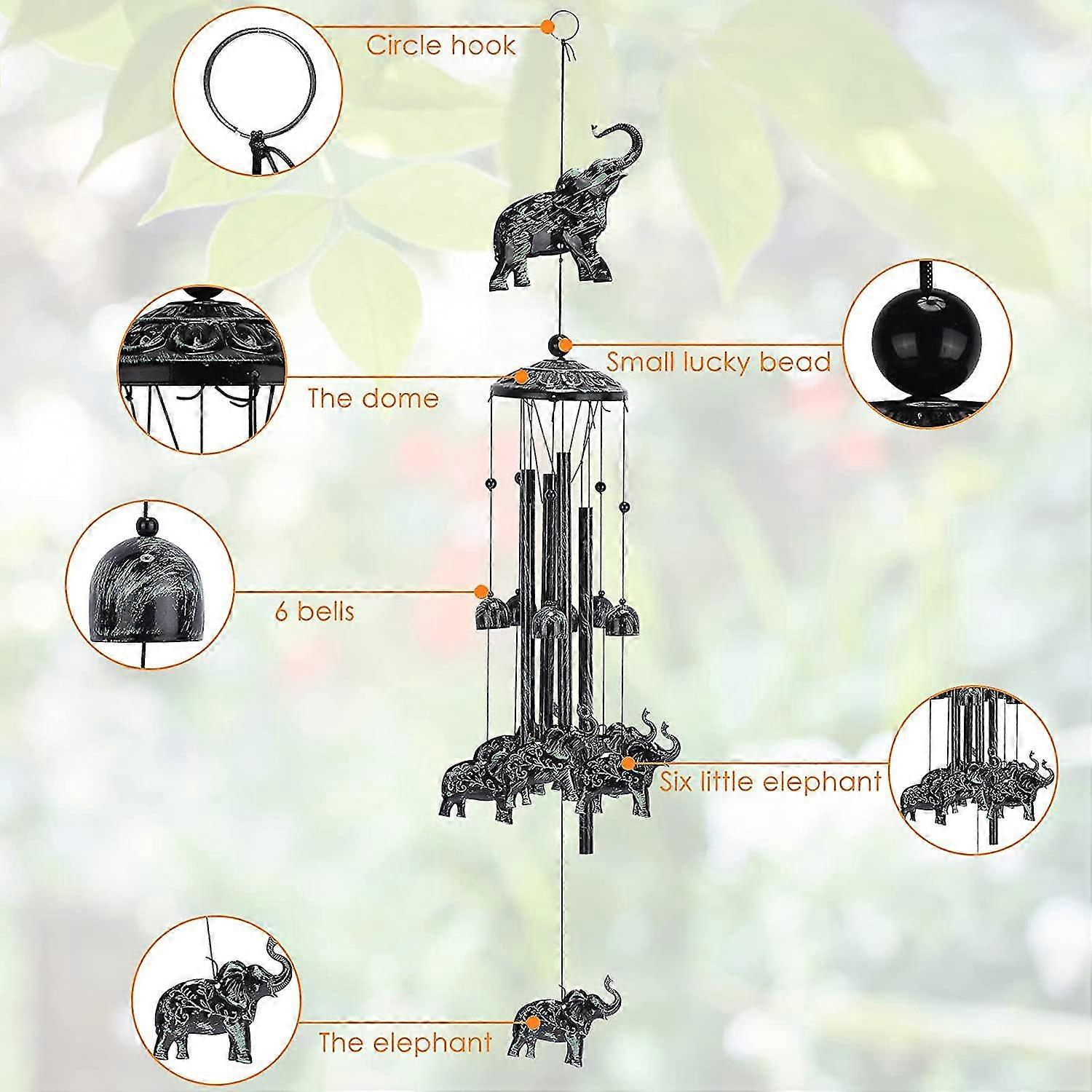 Circle hook

Small lucky bead

The dome

6 bells

Six little elephant

The elephant