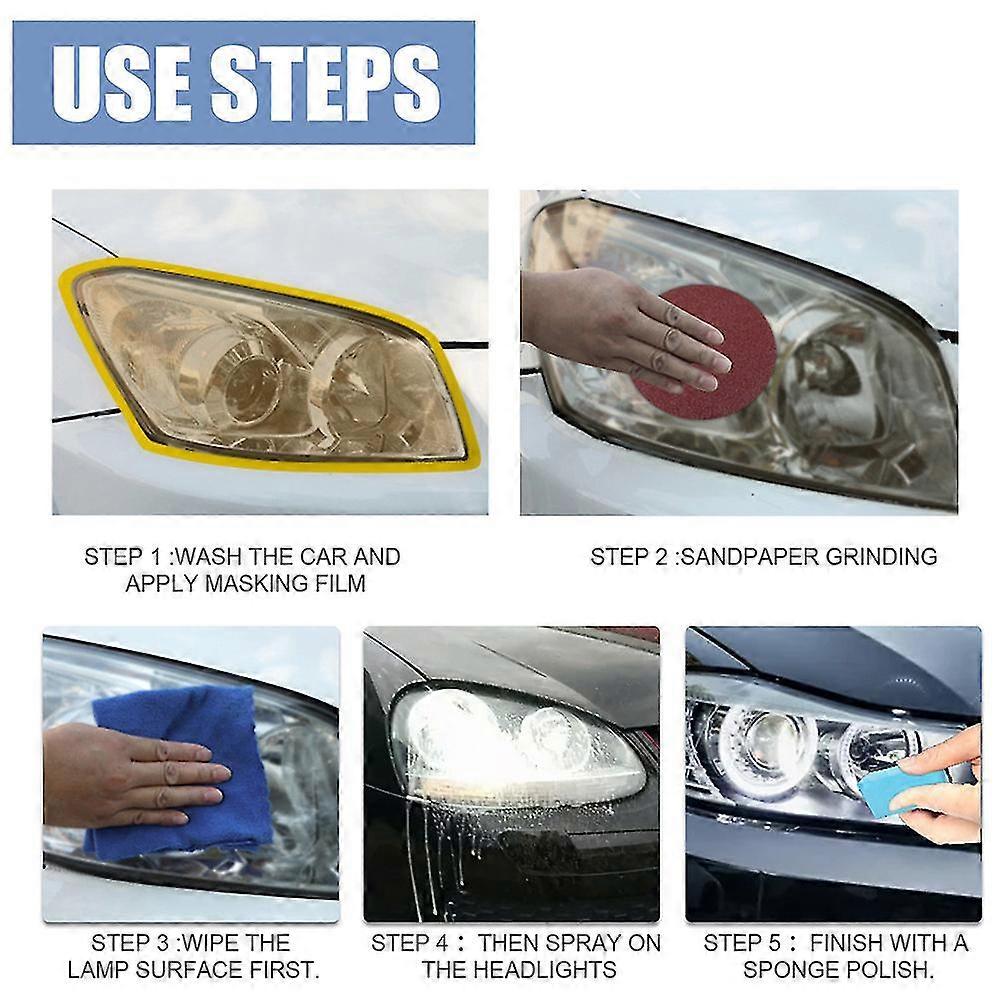 USE STEPS

STEP 1 :WASH THE CAR AND APPLY MASKING FILM

STEP 2 :SANDPAPER GRINDING

STEP 3 :WIPE THE LAMP SURFACE FIRST.

STEP 4： THEN SPRAY ON THE HEADLIGHTS

STEP 5： FINISH WITH A SPONGE POLISH.