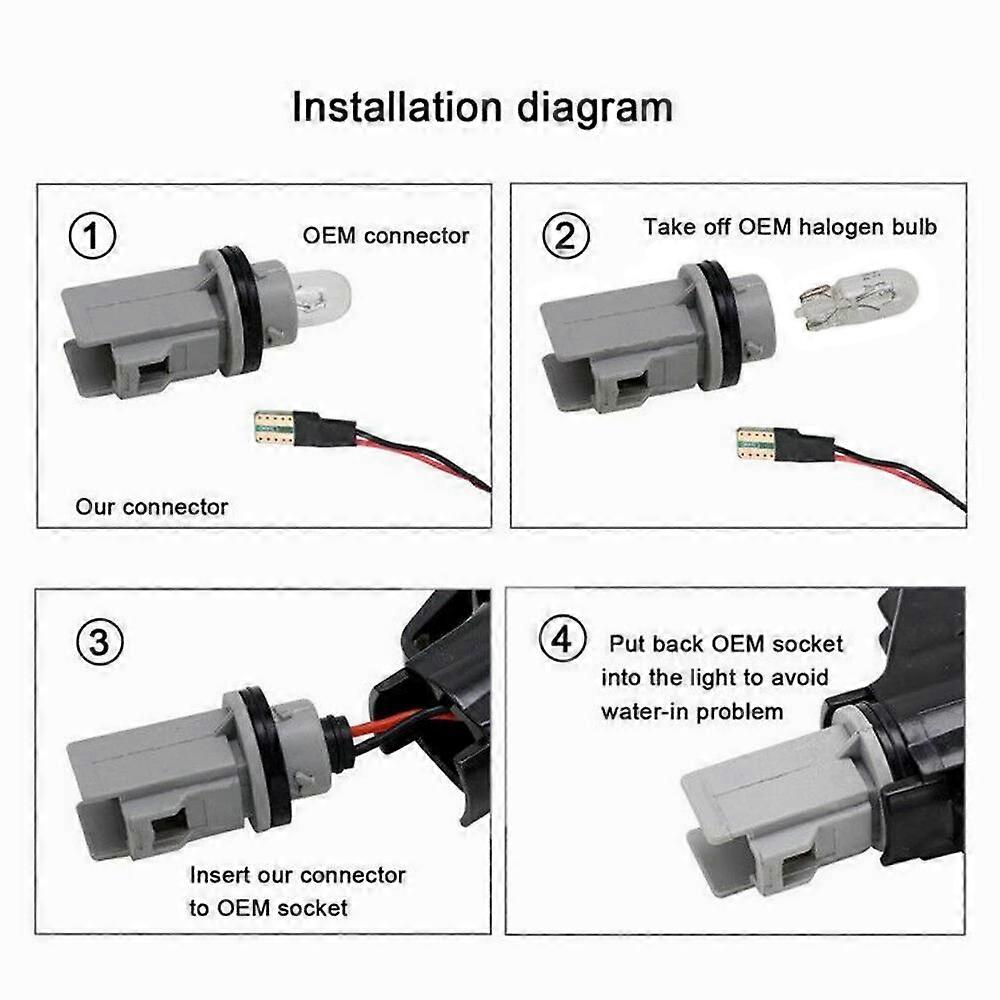 Installation diagram

1
OEM connector
Our connector

2
Take off OEM halogen bulb

3
Insert our connector to OEM socket

4
Put back OEM socket into the light to avoid water-in problem