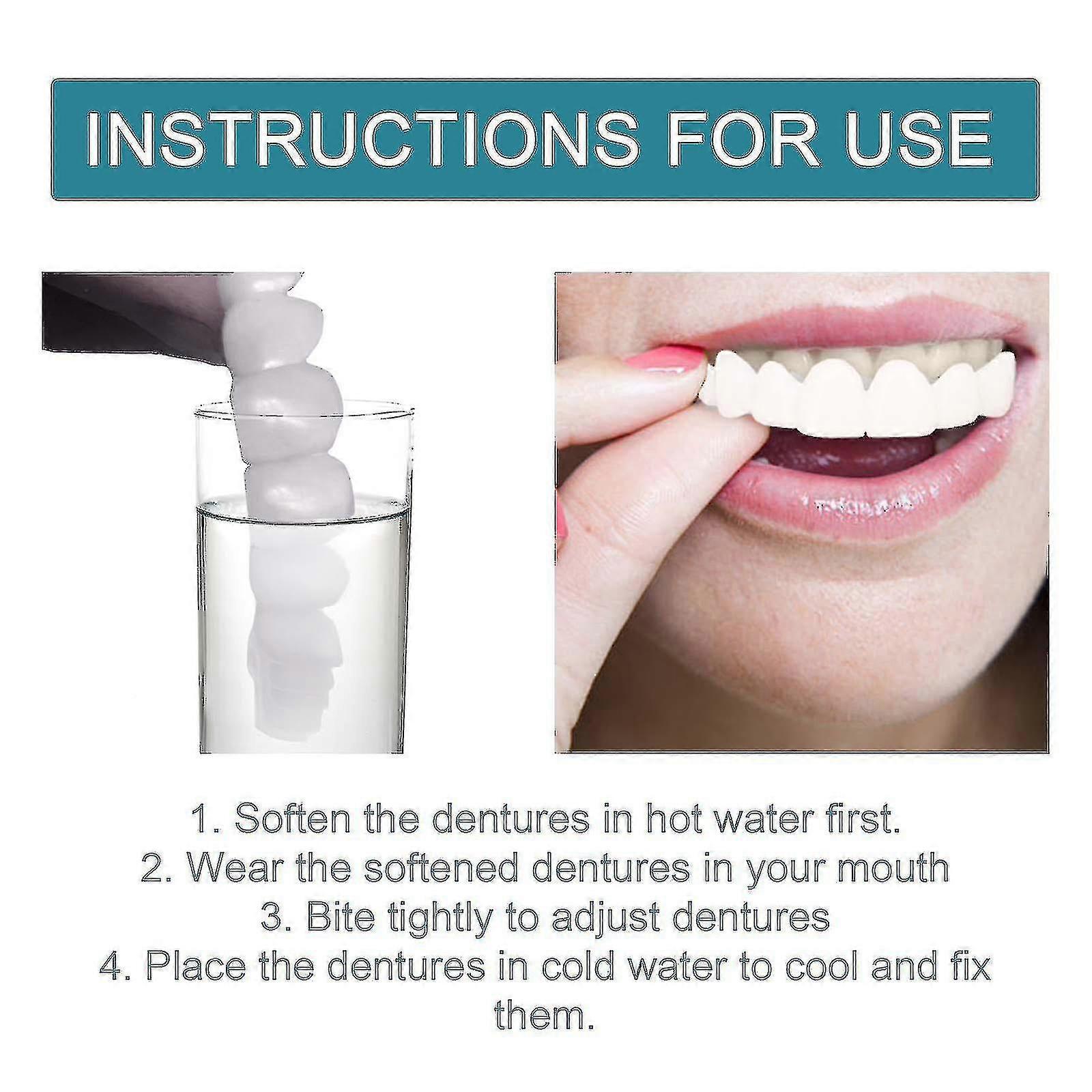 INSTRUCTIONS FOR USE

1. Soften the dentures in hot water first.
2. Wear the softened dentures in your mouth
3. Bite tightly to adjust dentures
4. Place the dentures in cold water to cool and fix them.