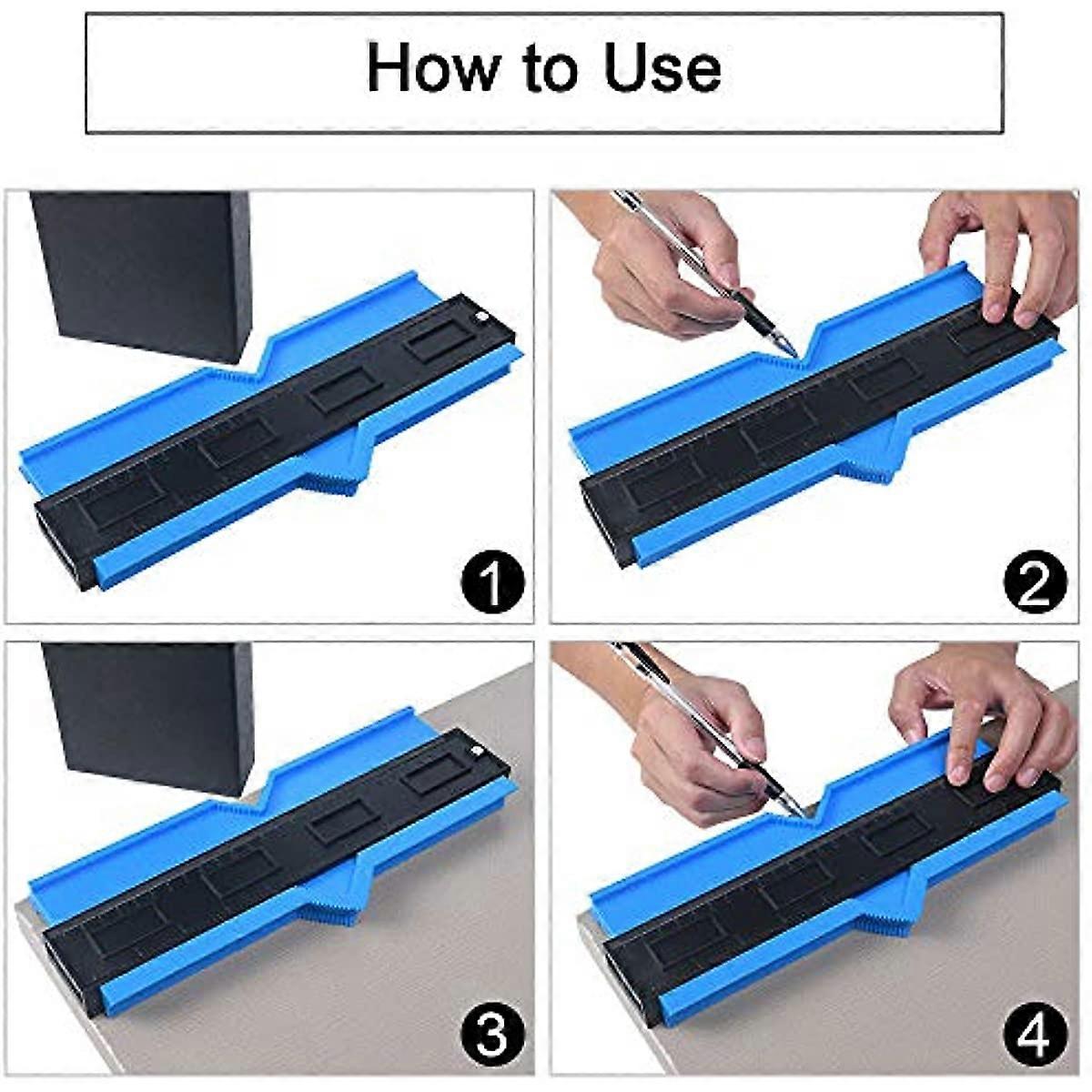 How to Use

1

2

3

4