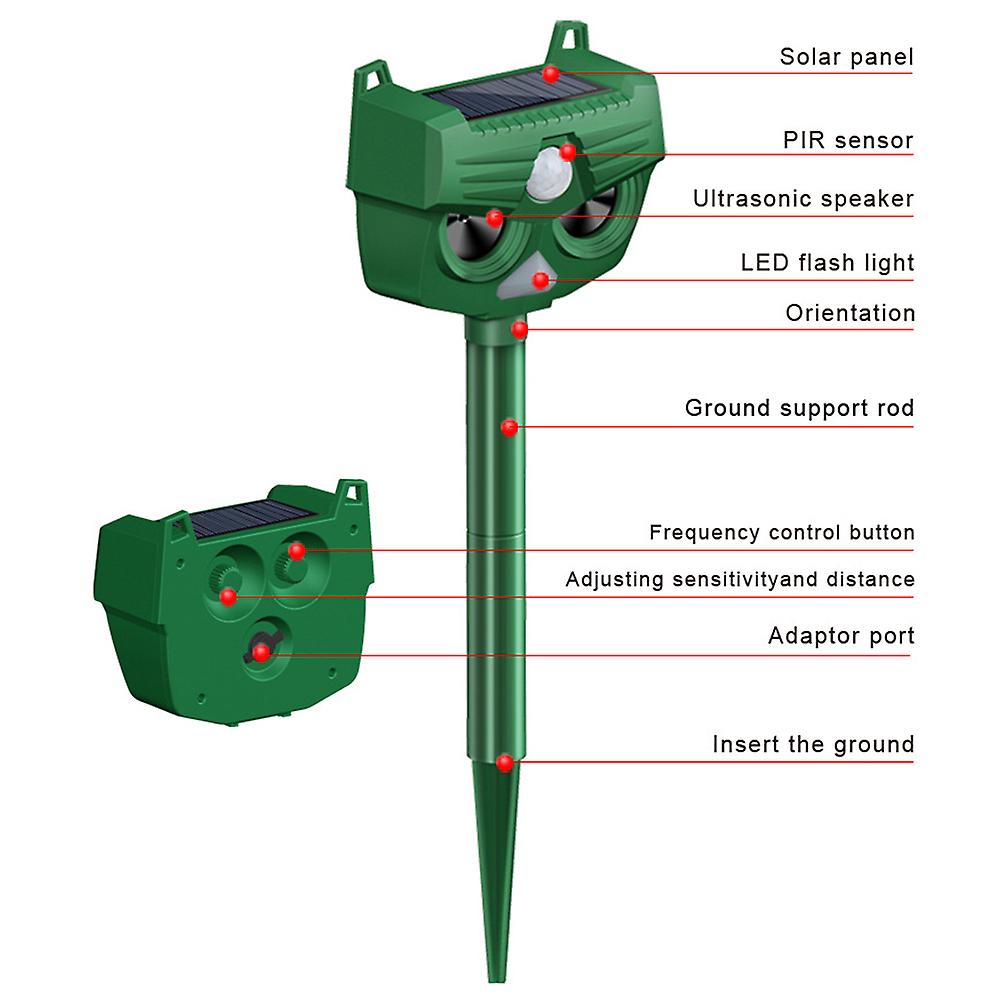 Solar panel

PIR sensor

Ultrasonic speaker

LED flash light

Orientation

Ground support rod

Frequency control button

Adjusting sensitivityand distance

Adaptor port

Insert the ground