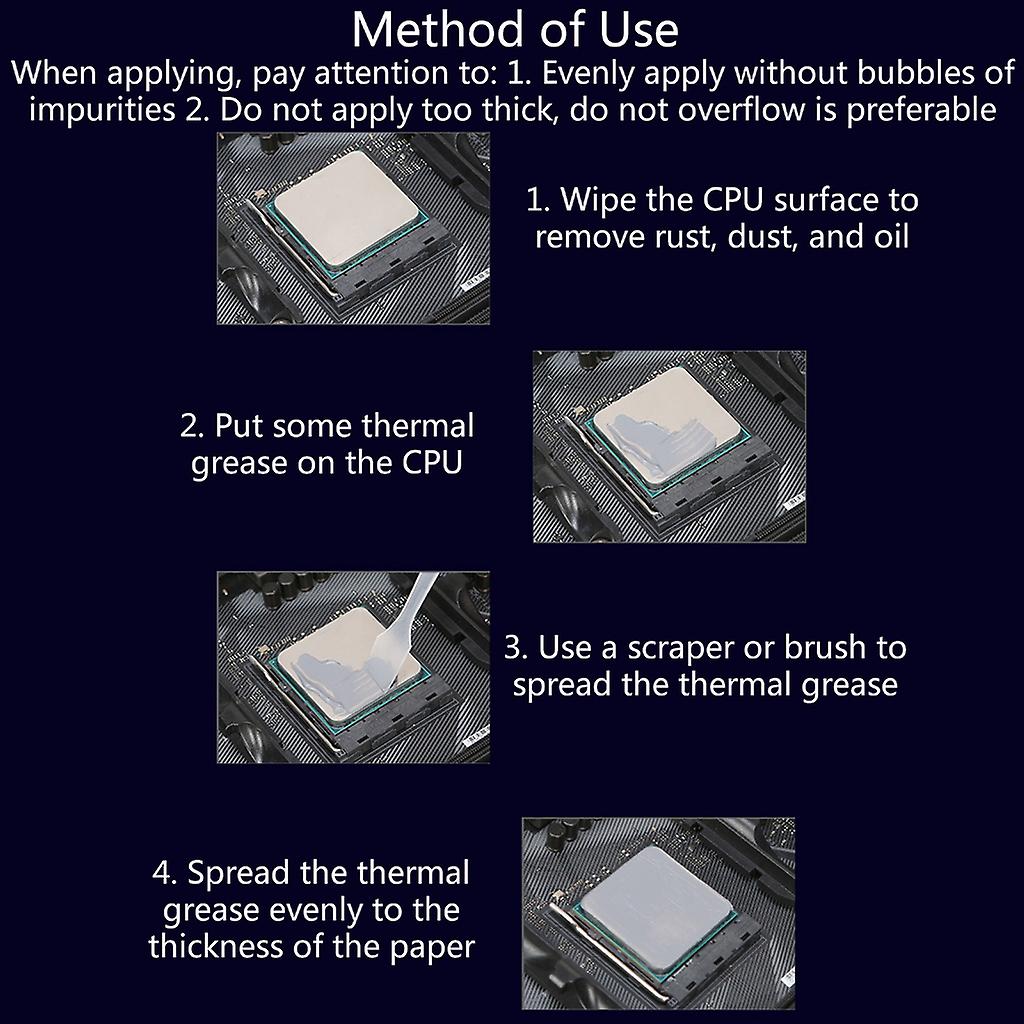 Method of Use

When applying, pay attention to: 1. Evenly apply without bubbles of impurities 2. Do not apply too thick, do not overflow is preferable

1. Wipe the CPU surface to remove rust, dust, and oil

2. Put some thermal grease on the CPU

3. Use a scraper or brush to spread the thermal grease

4. Spread the thermal grease evenly to the thickness of the paper