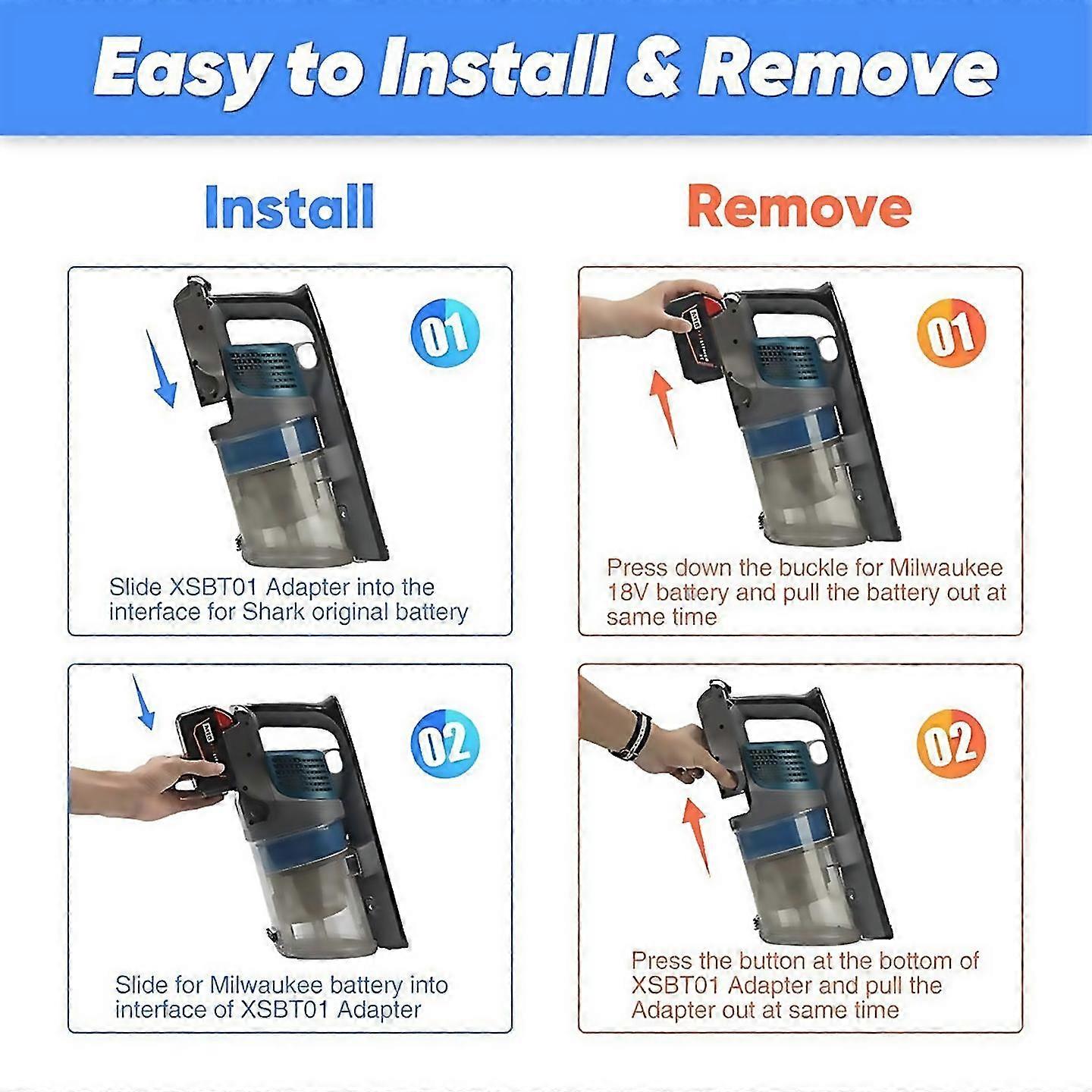 Easy to Install & Remove

Install

01

Slide XSBT01 Adapter into the interface for Shark original battery

02

Slide for Milwaukee battery into interface of XSBT01 Adapter

Remove

01

Press down the buckle for Milwaukee 18V battery and pull the battery out at same time

02

Press the button at the bottom of XSBT01 Adapter and pull the Adapter out at same time