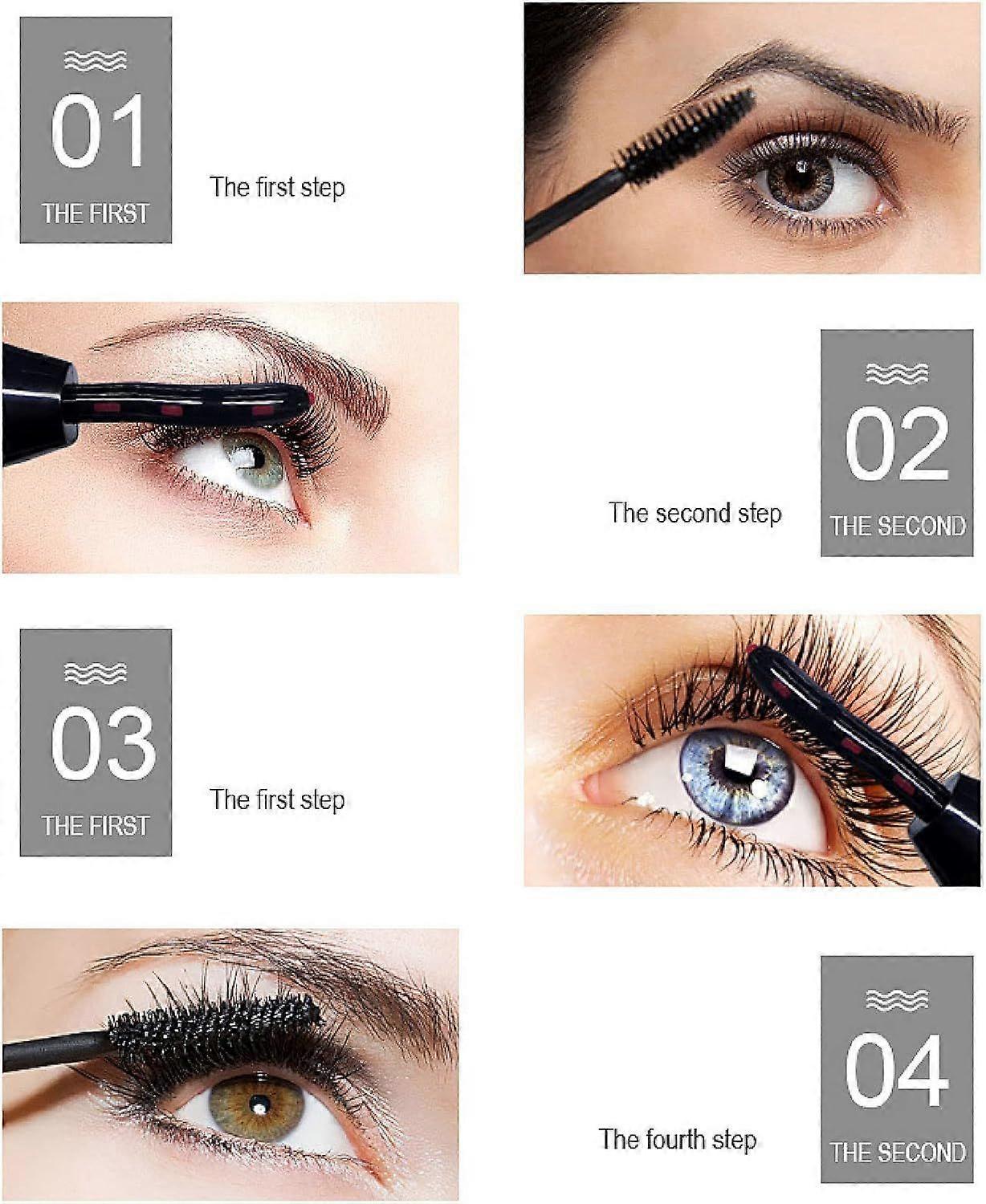 01
THE FIRST

The first step

The second step

02
THE SECOND

03
THE FIRST

The first step

The fourth step

04
THE SECOND