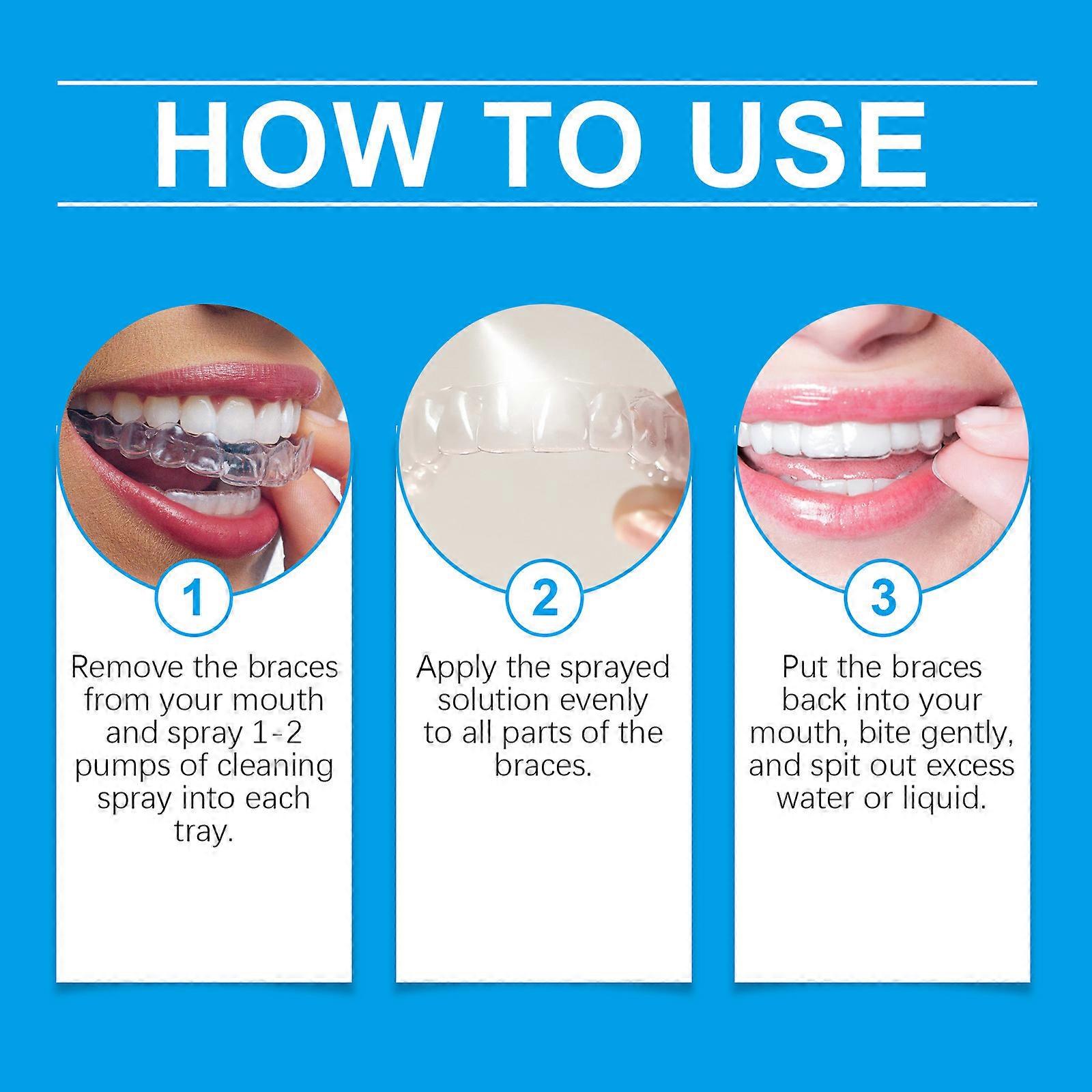 HOW TO USE

1

Remove the braces from your mouth and spray 1-2 pumps of cleaning spray into each tray.

2

Apply the sprayed solution evenly to all parts of the braces.

3

Put the braces back into your mouth, bite gently, and spit out excess water or liquid.