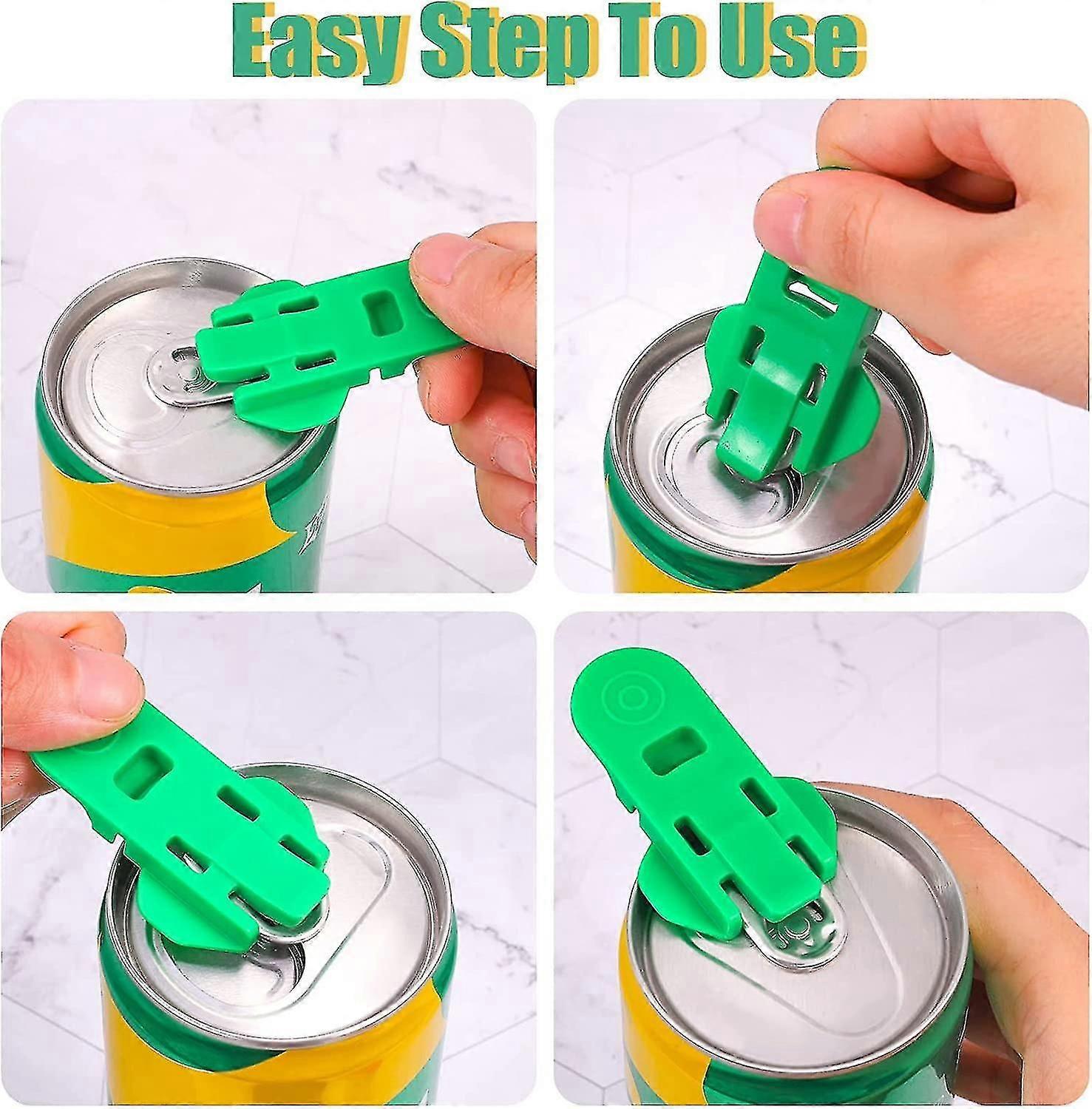 Easy Step To Use