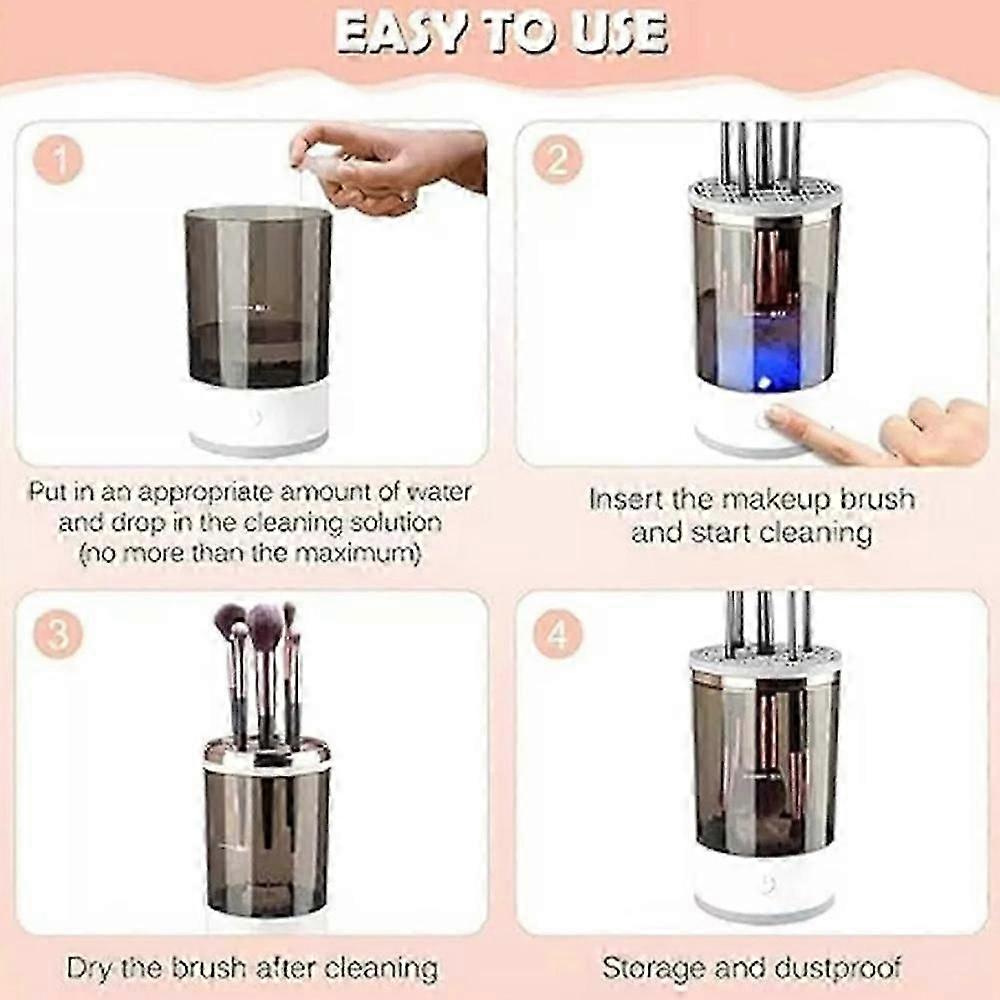 EASY TO USE

1

Put in an appropriate amount of water and drop in the cleaning solution (no more than the maximum)

2

Insert the makeup brush and start cleaning

3

Dry the brush after cleaning

4

Storage and dustproof