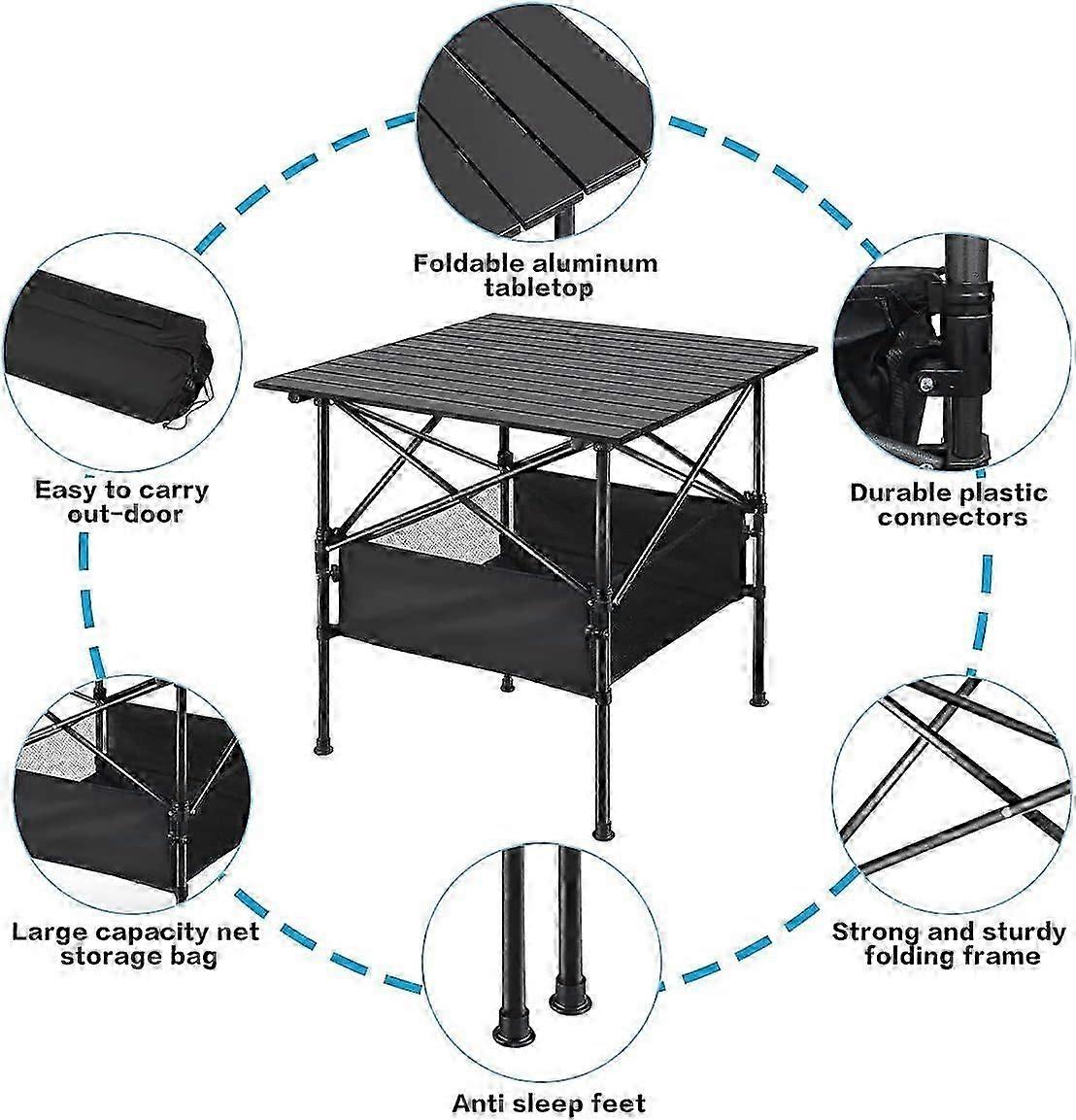 Foldable aluminum tabletop

Easy to carry out-door

Durable plastic connectors

Large capacity net storage bag

Strong and sturdy folding frame

Anti sleep feet