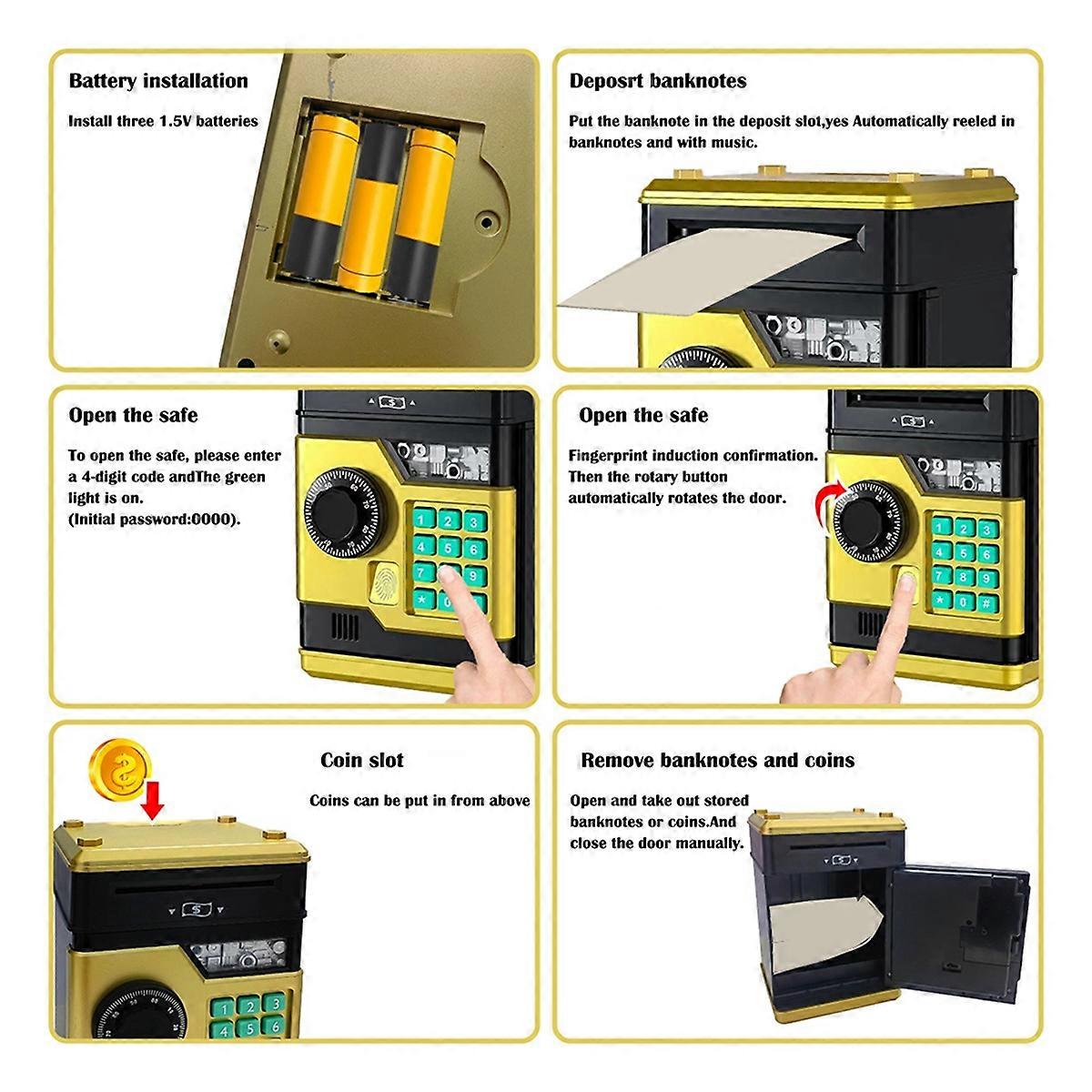 Battery installation

Install three 1.5V batteries

Deposrt banknotes

Put the banknote in the deposit slot,yes Automatically reeled in banknotes and with music.

Open the safe

To open the safe, please enter a 4-digit code andThe green light is on.
(Initial password:0000).

1 2 3
4 5 6
7 8 9
* 0 #

Open the safe

Fingerprint induction confirmation. Then the rotary button automatically rotates the door.

1 2 3
4 5 6
7 8 9
* 0 #

Coin slot

Coins can be put in from above

1 2 3
4 5 6

Remove banknotes and coins

Open and take out stored banknotes or coins.And close the door manually.