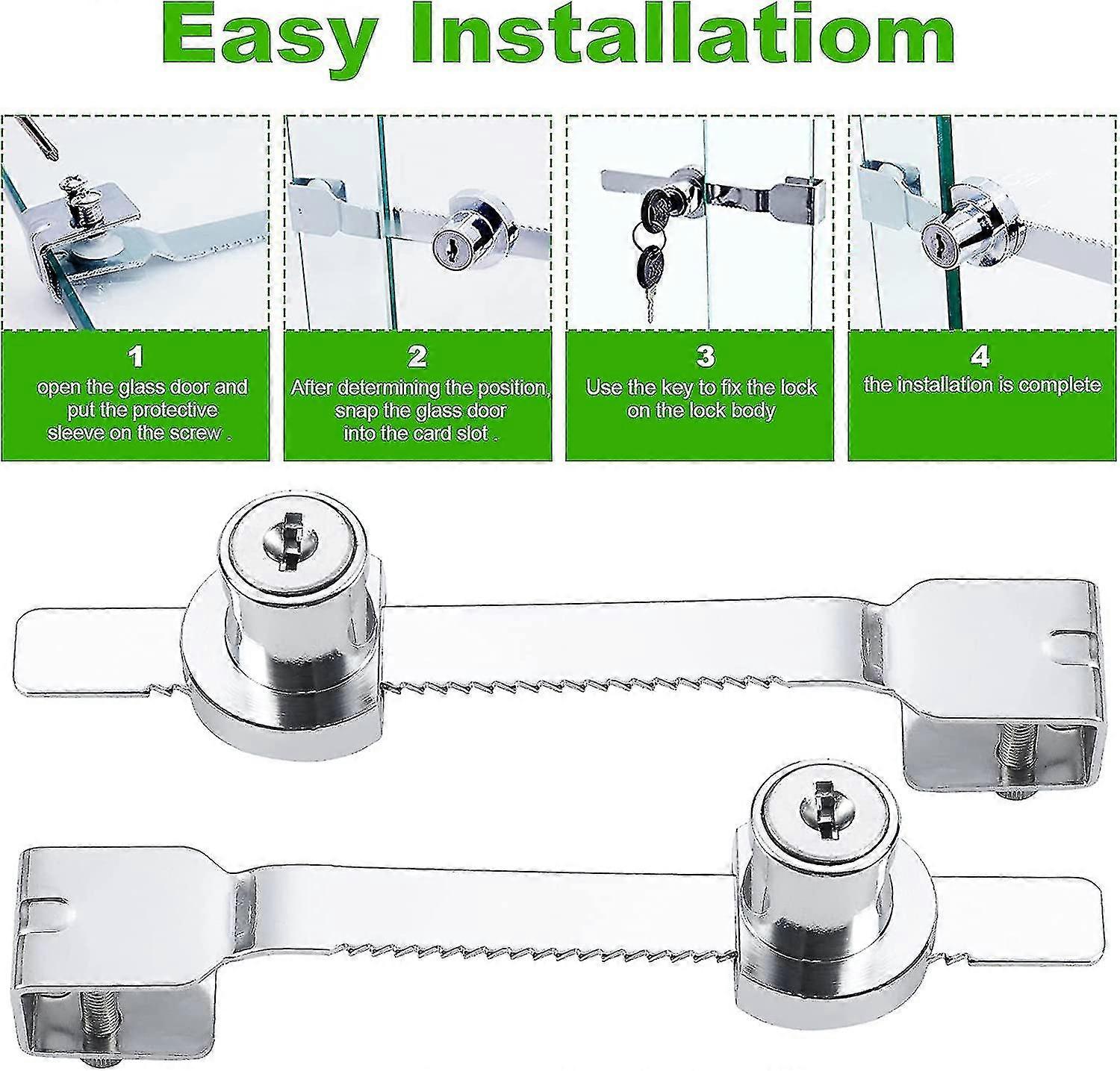 Easy Installatiom

1
open the glass door and put the protective sleeve on the screw .

2
After determining the position, snap the glass door into the card slot .

3
Use the key to fix the lock on the lock body

4
the installation is complete