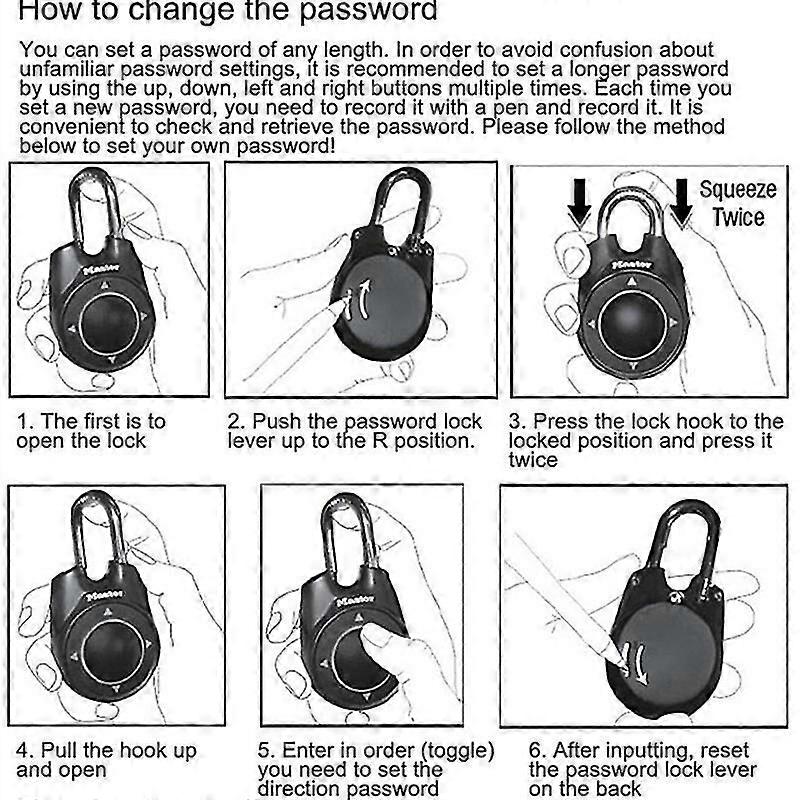 How to change the password

You can set a password of any length. In order to avoid confusion about unfamiliar password settings, it is recommended to set a longer password by using the up, down, left and right buttons multiple times. Each time you set a new password, you need to record it with a pen and record it. It is convenient to check and retrieve the password. Please follow the method below to set your own password!

Master

Squeeze Twice

Master

1. The first is to open the lock

2. Push the password lock lever up to the R position.

3. Press the lock hook to the locked position and press it twice

Master

Master

4. Pull the hook up and open

5. Enter in order (toggle) you need to set the direction password

6. After inputting, reset the password lock lever on the back