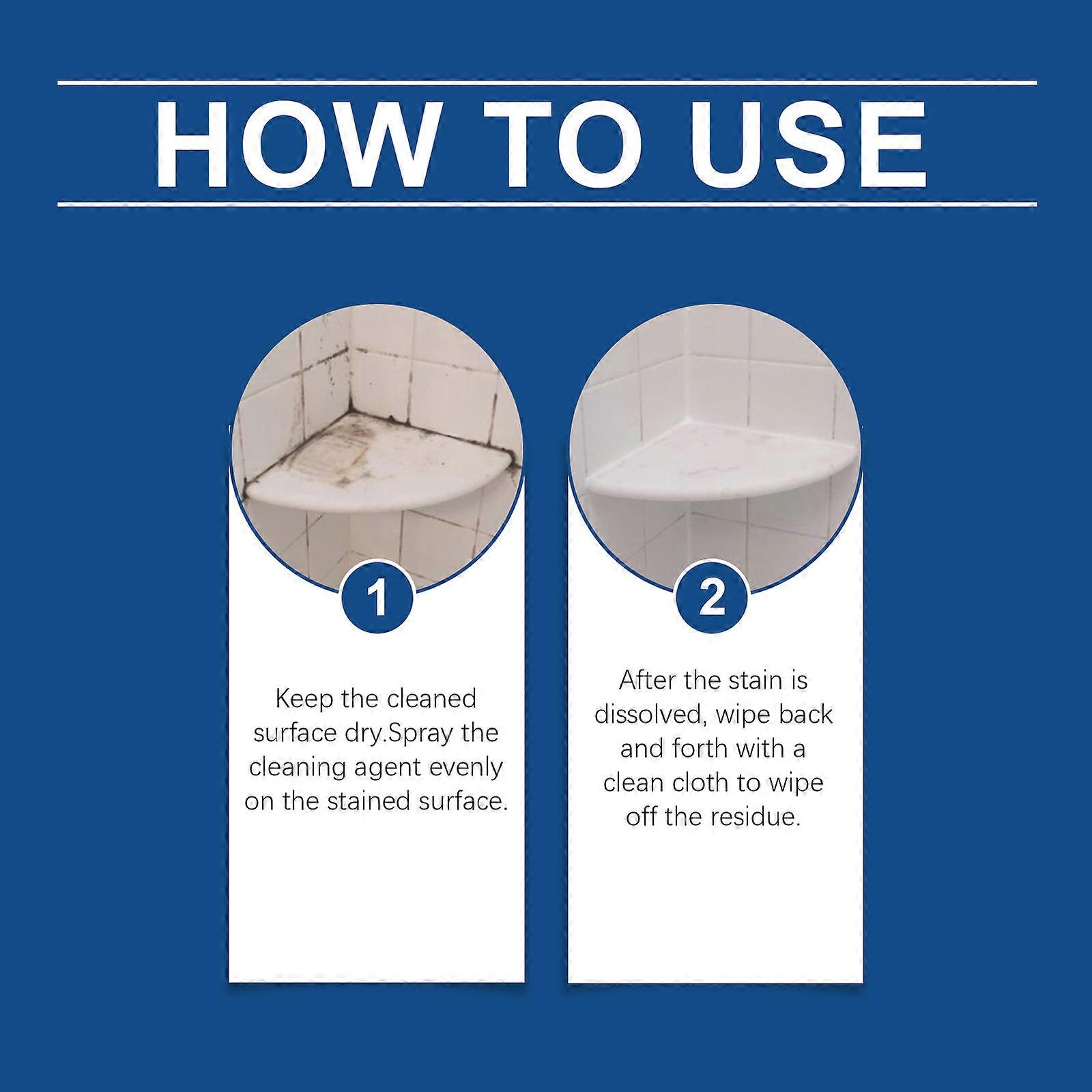 HOW TO USE

1

Keep the cleaned surface dry.Spray the cleaning agent evenly on the stained surface.

2

After the stain is dissolved, wipe back and forth with a clean cloth to wipe off the residue.