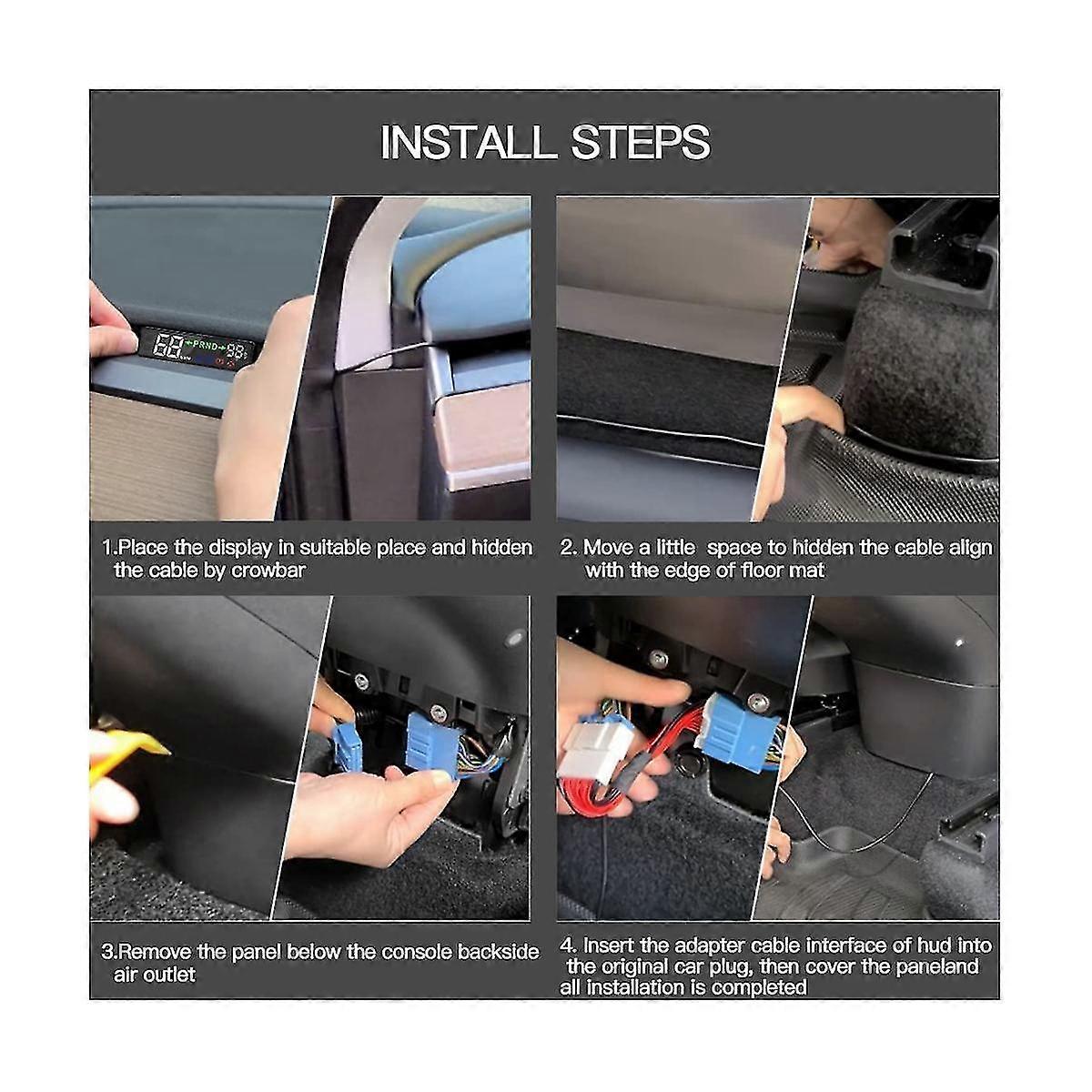 INSTALL STEPS

68 PRND 88

1.Place the display in suitable place and hidden the cable by crowbar

2. Move a little space to hidden the cable align with the edge of floor mat

3.Remove the panel below the console backside air outlet

4. Insert the adapter cable interface of hud into the original car plug, then cover the paneland all installation is completed